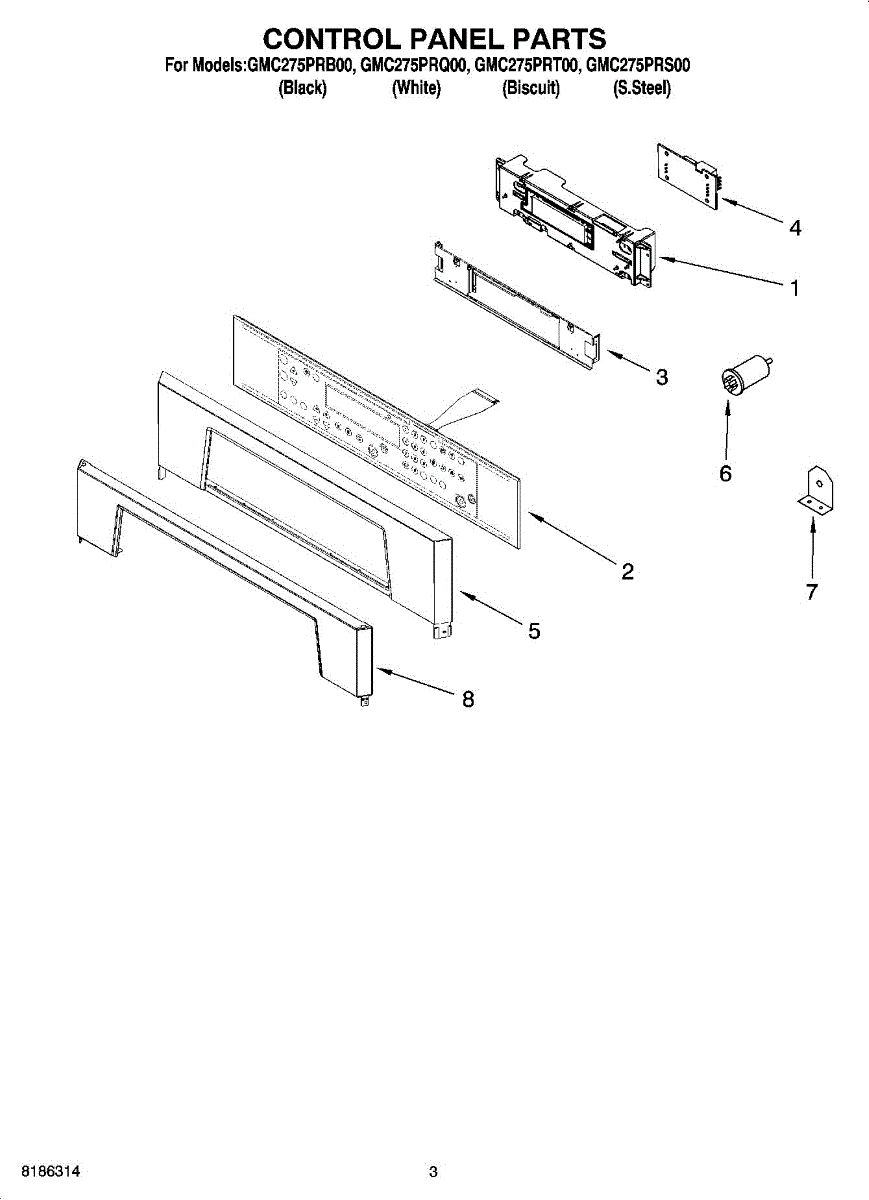 CONTROL PANEL PARTS
For Models:GMC275PRB00, GMC275PRQ00, GMC275PRT00, GMC275PRS00
(Black) (White) (Biscuit) (S.Steel)

4
1
3
6
7
2
5
8

8186314
3