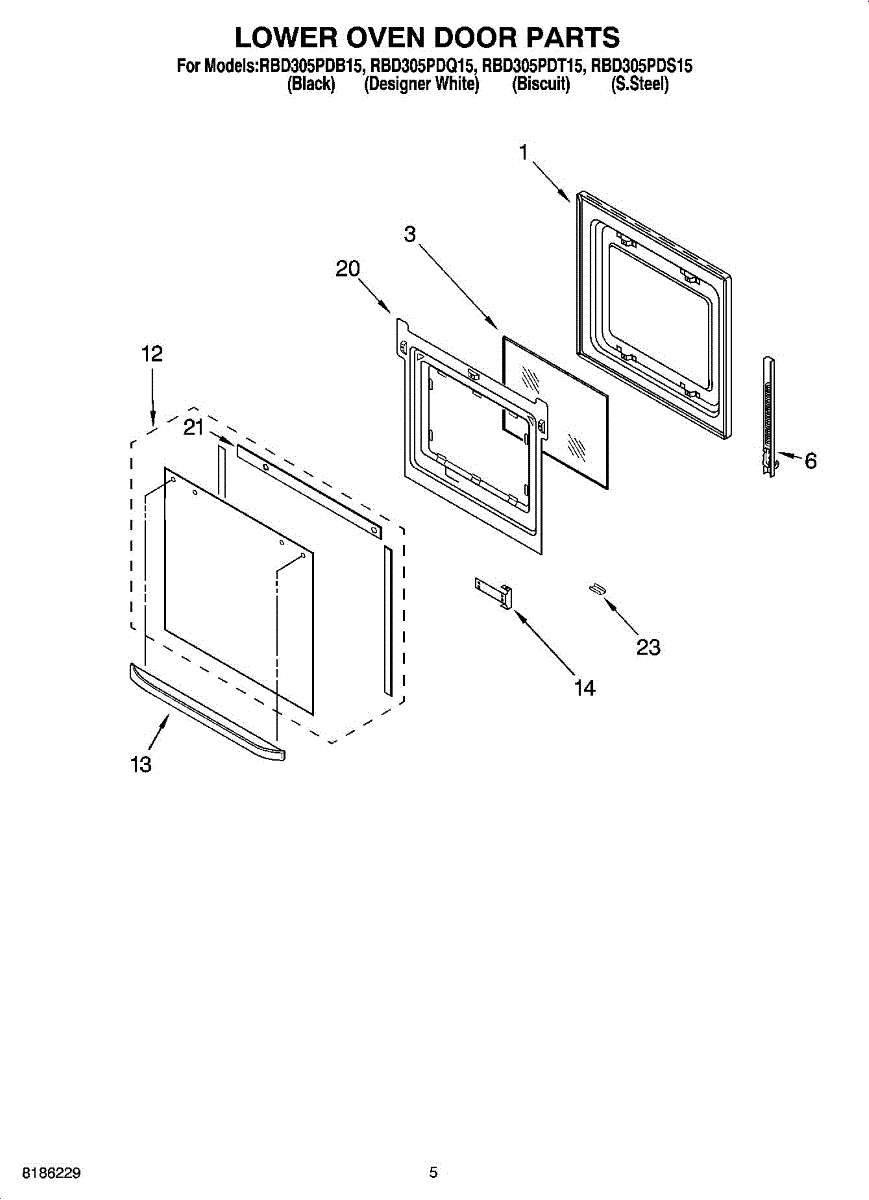 LOWER OVEN DOOR PARTS

For Models:RBD305PDB15, RBD305PDQ15, RBD305PDT15, RBD305PDS15
(Black) (Designer White) (Biscuit) (S.Steel)

1
3
20
12
21
6
23
14
13

8186229
5