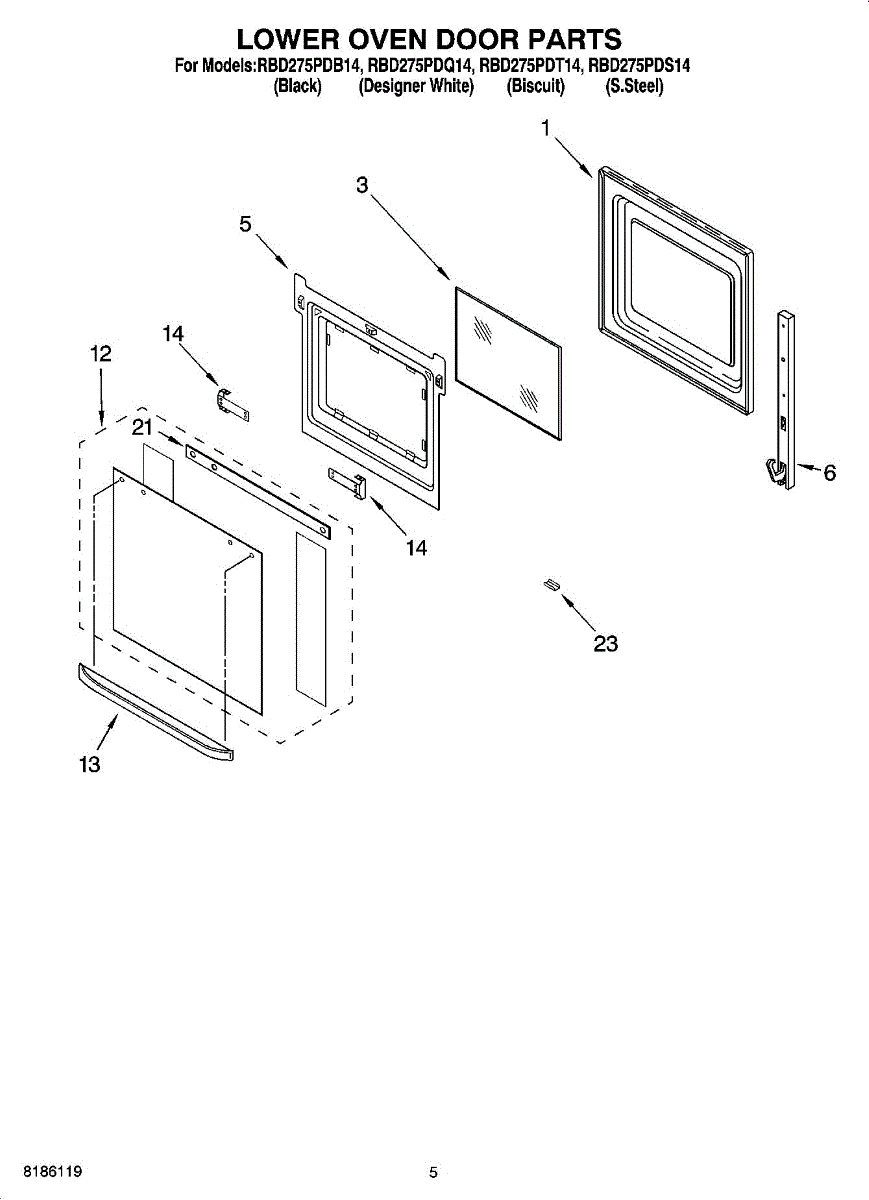 LOWER OVEN DOOR PARTS
For Models:RBD275PDB14, RBD275PDQ14, RBD275PDT14, RBD275PDS14
(Black) (Designer White) (Biscuit) (S.Steel)

1
3
5
14
12
21
6
14
23
13

8186119
5