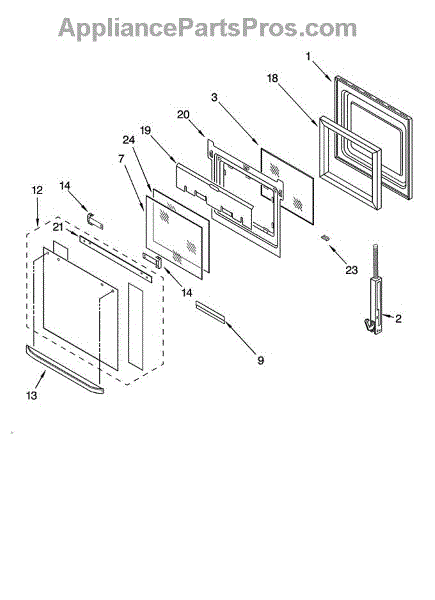 AppliancePartsPros.com

1
18
3
20
19
24
7
12
14
21
14
23
2
9
13