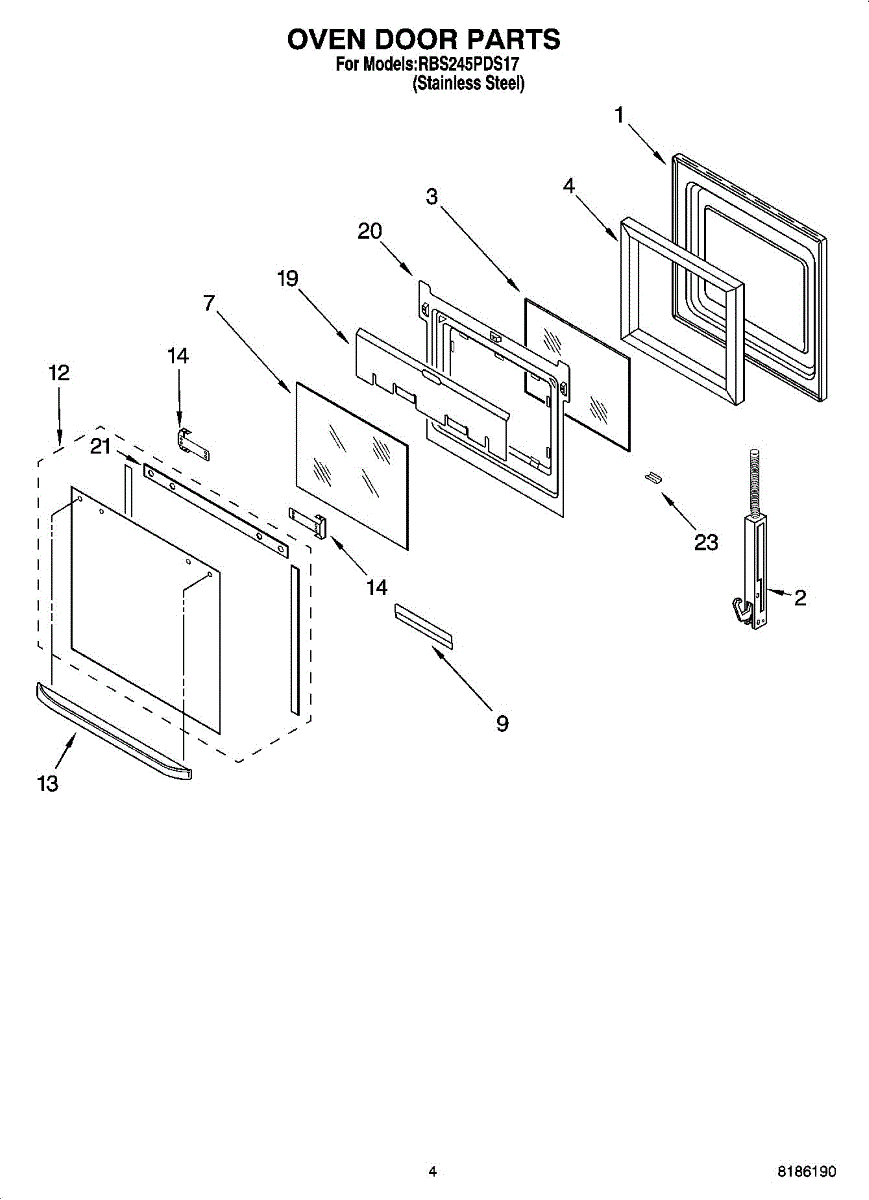 OVEN DOOR PARTS
For Models:RBS245PDS17
(Stainless Steel)

1
4
3
20
19
7
14
12
21
14
23
2
9
13

4
8186190