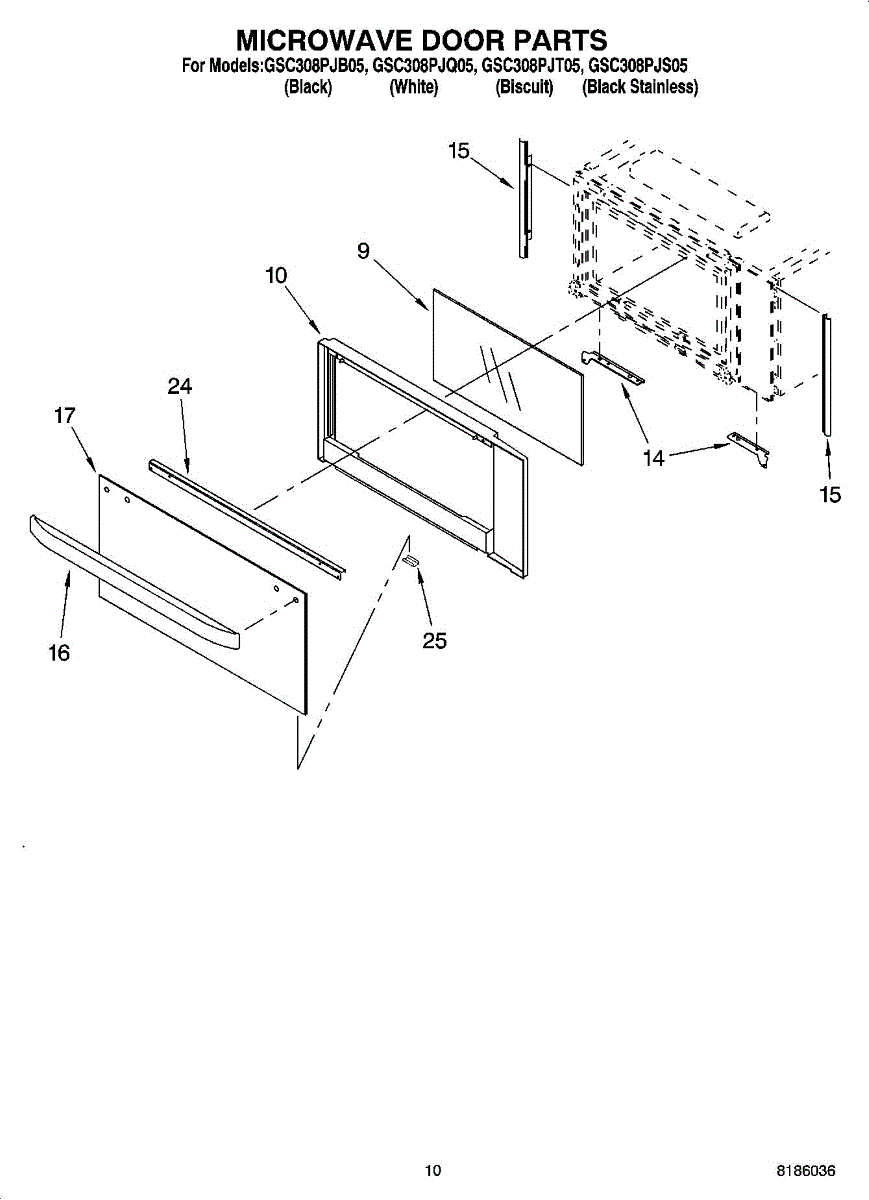 MICROWAVE DOOR PARTS
For Models:GSC308PJB05, GSC308PJQ05, GSC308PJT05, GSC308PJS05
(Black) (White) (Biscuit) (Black Stainless)

15
9
10
24
17
14
15
16
25

10
8186036