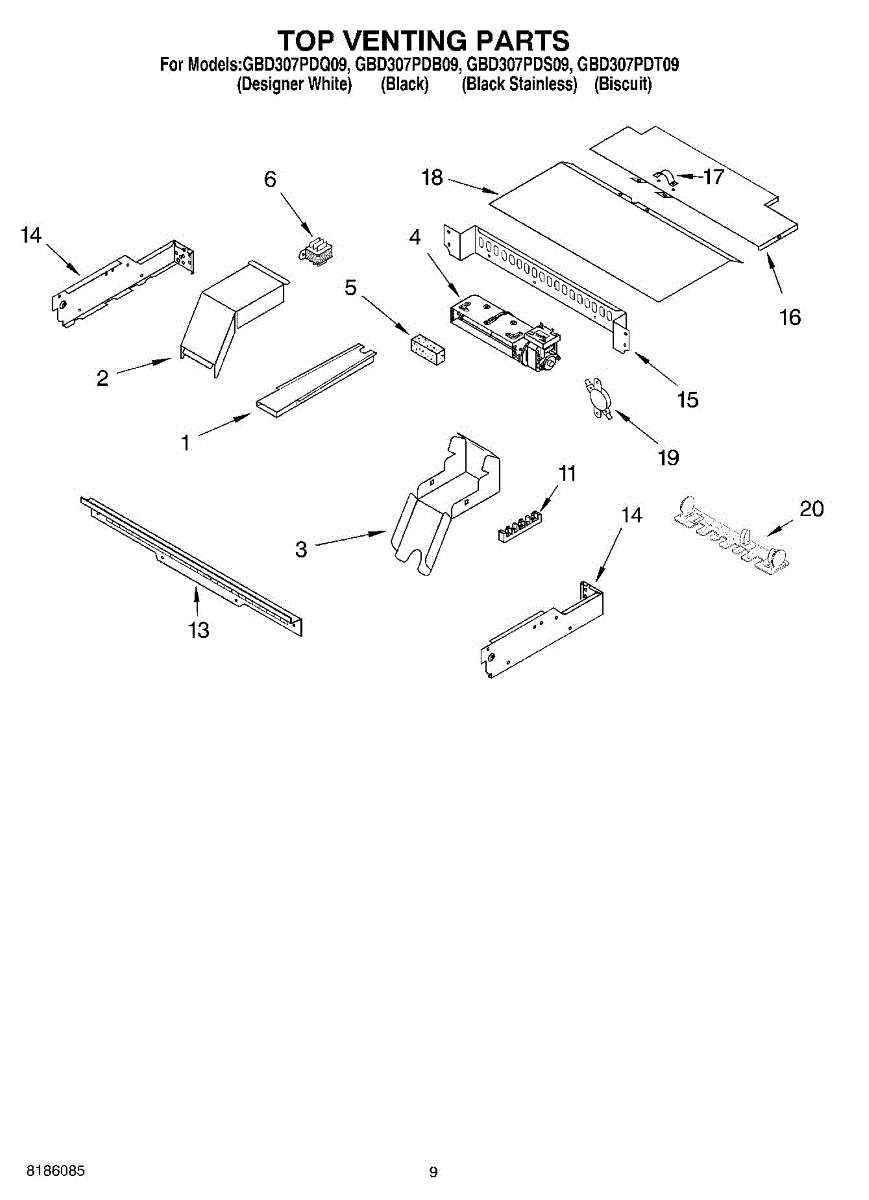 TOP VENTING PARTS
For Models:GBD307PDQ09, GBD307PDB09, GBD307PDS09, GBD307PDT09
(Designer White) (Black) (Black Stainless) (Biscuit)

6
18
17
14
4
5
16
2
15
1
19
11
14
20
3
13

8186085
9