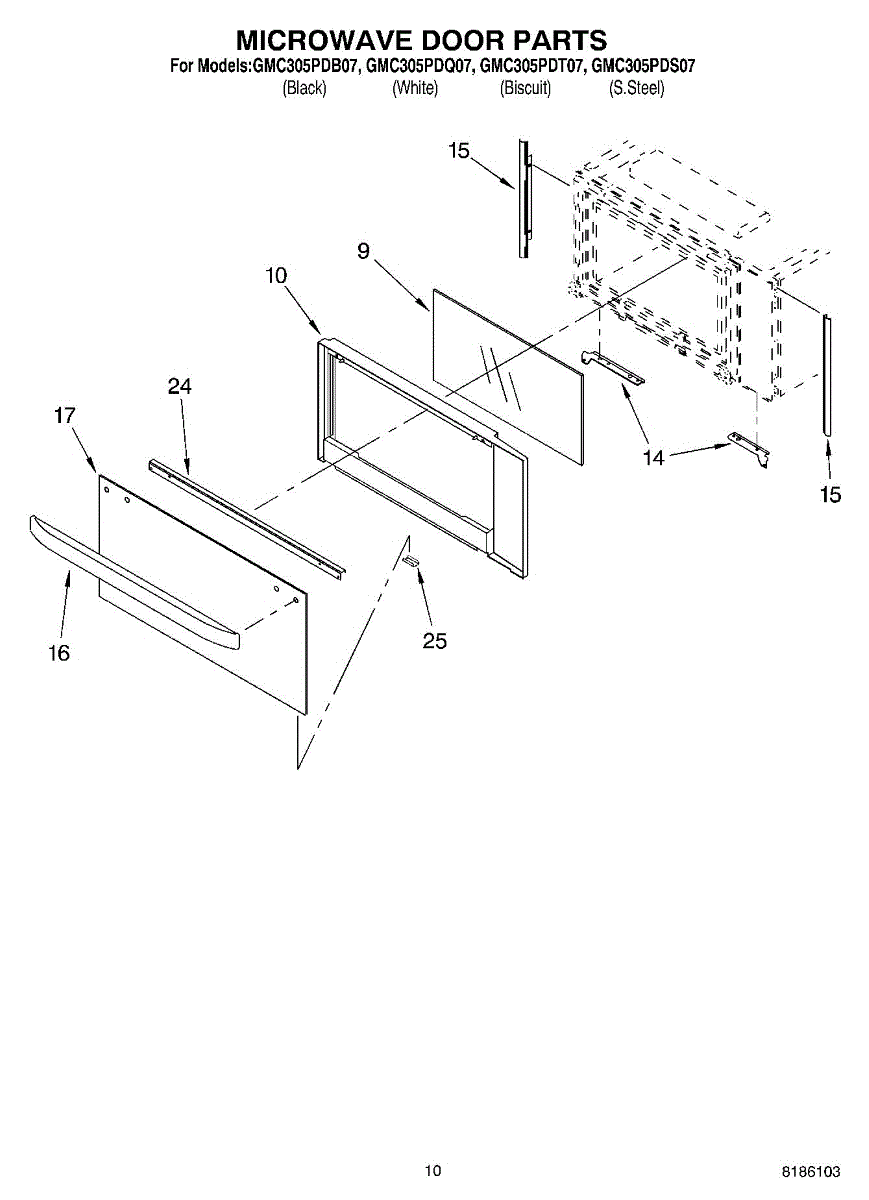 MICROWAVE DOOR PARTS
For Models:GMC305PDB07, GMC305PDQ07, GMC305PDT07, GMC305PDS07
(Black) (White) (Biscuit) (S.Steel)

15
9
10
24
17
14
15
16
25

10
8186103