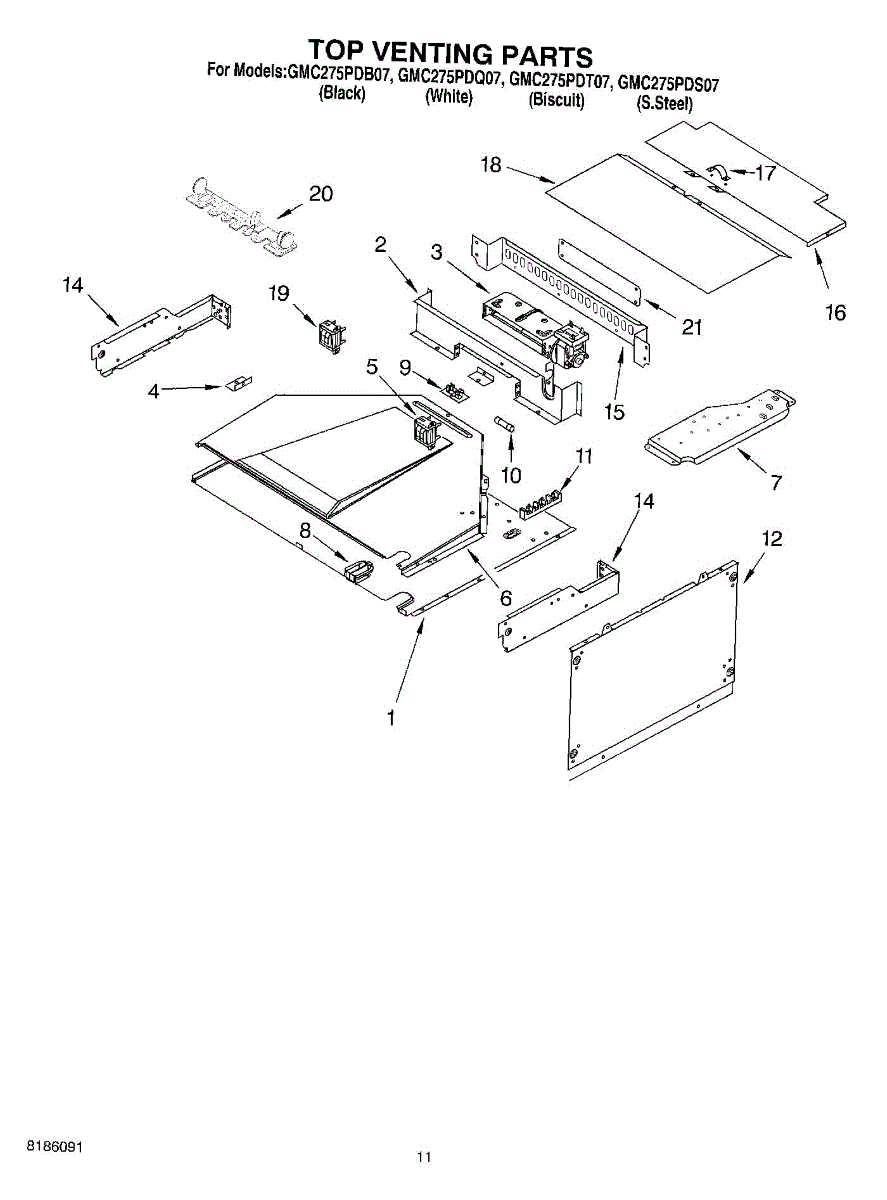 TOP VENTING PARTS
For Models:GMC275PDB07, GMC275PDQ07, GMC275PDT07, GMC275PDS07
(Black) (White) (Biscuit) (S.Steel)

18
17
20
2
3
14
19
21
16
4
5
9
15
10
11
7
14
12
8
6
1

8186091
11