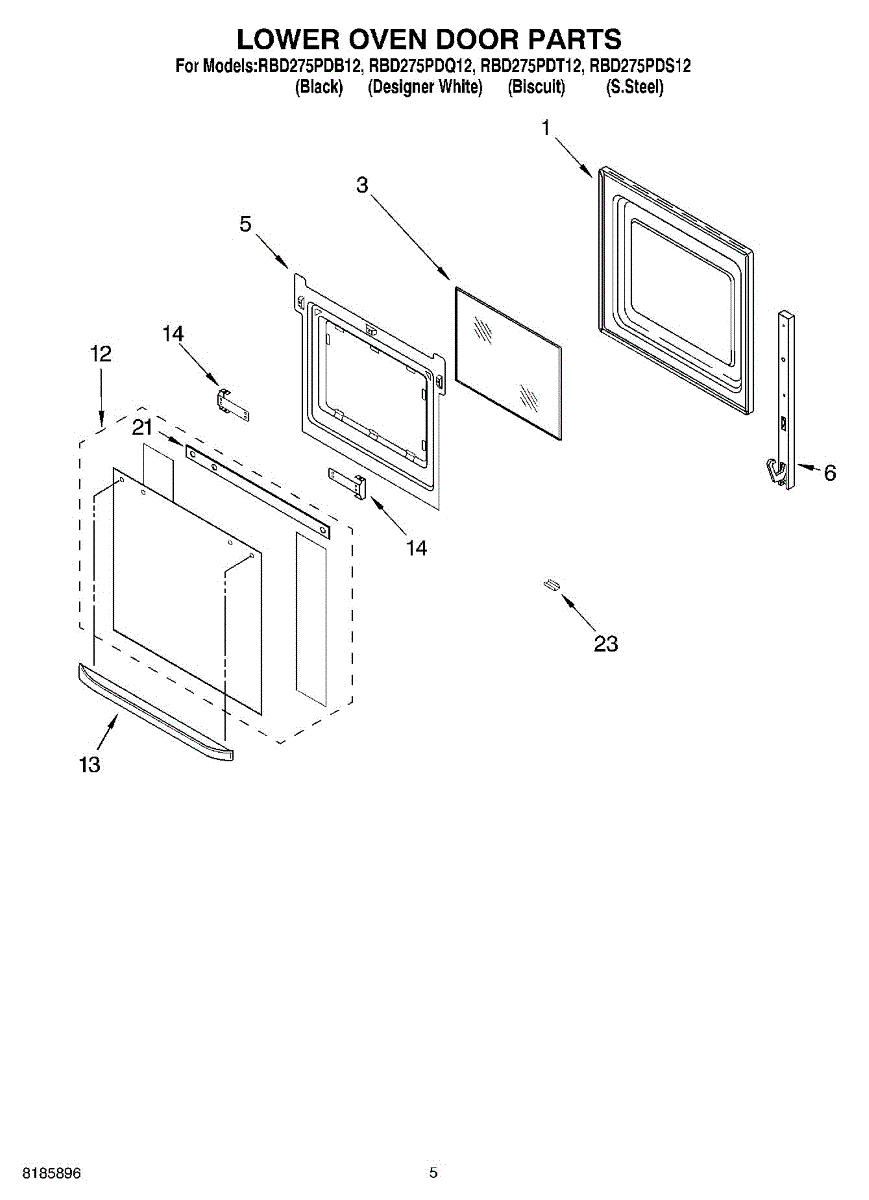 LOWER OVEN DOOR PARTS

For Models:RBD275PDB12, RBD275PDQ12, RBD275PDT12, RBD275PDS12
(Black) (Designer White) (Biscuit) (S.Steel)

1

3

5

14

12

21

6

14

23

13

8185896

5