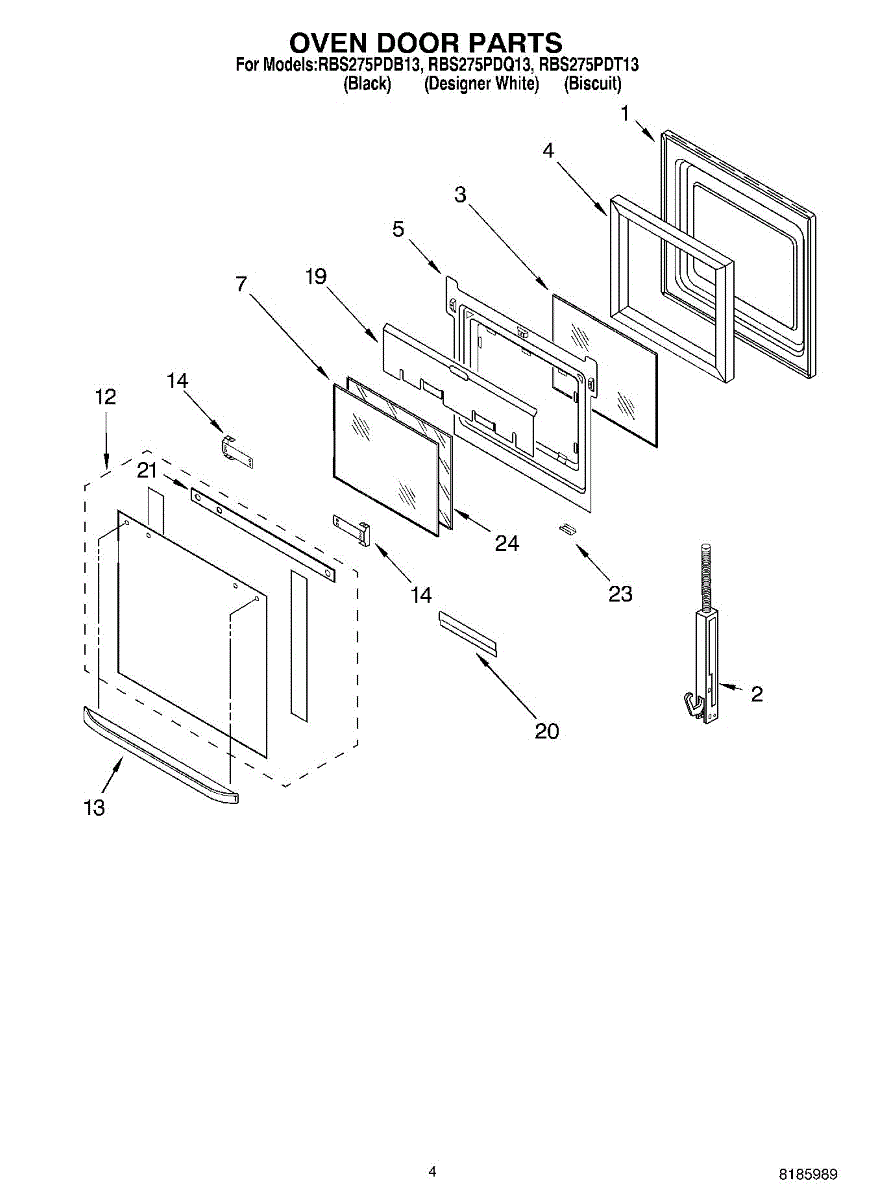 OVEN DOOR PARTS
For Models:RBS275PDB13, RBS275PDQ13, RBS275PDT13
(Black) (Designer White) (Biscuit)

1
4
3
5
19
7
14
12
21
24
14
23
2
20
13

4
8185989