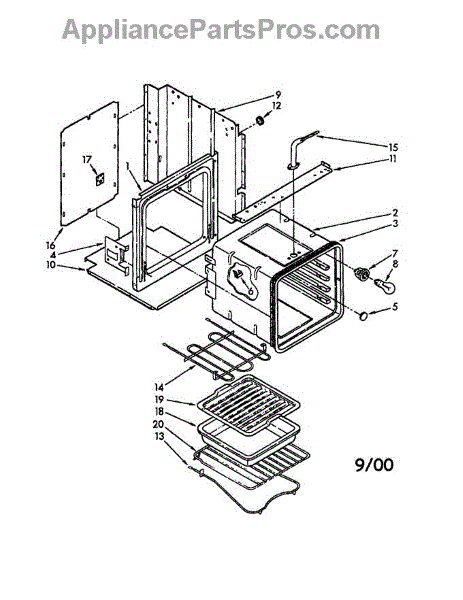 AppliancePartsPros.com

9
12
15
11
17
1
2
3
16
4
10
7
8
6
5
14
19
18
20
13
9/00