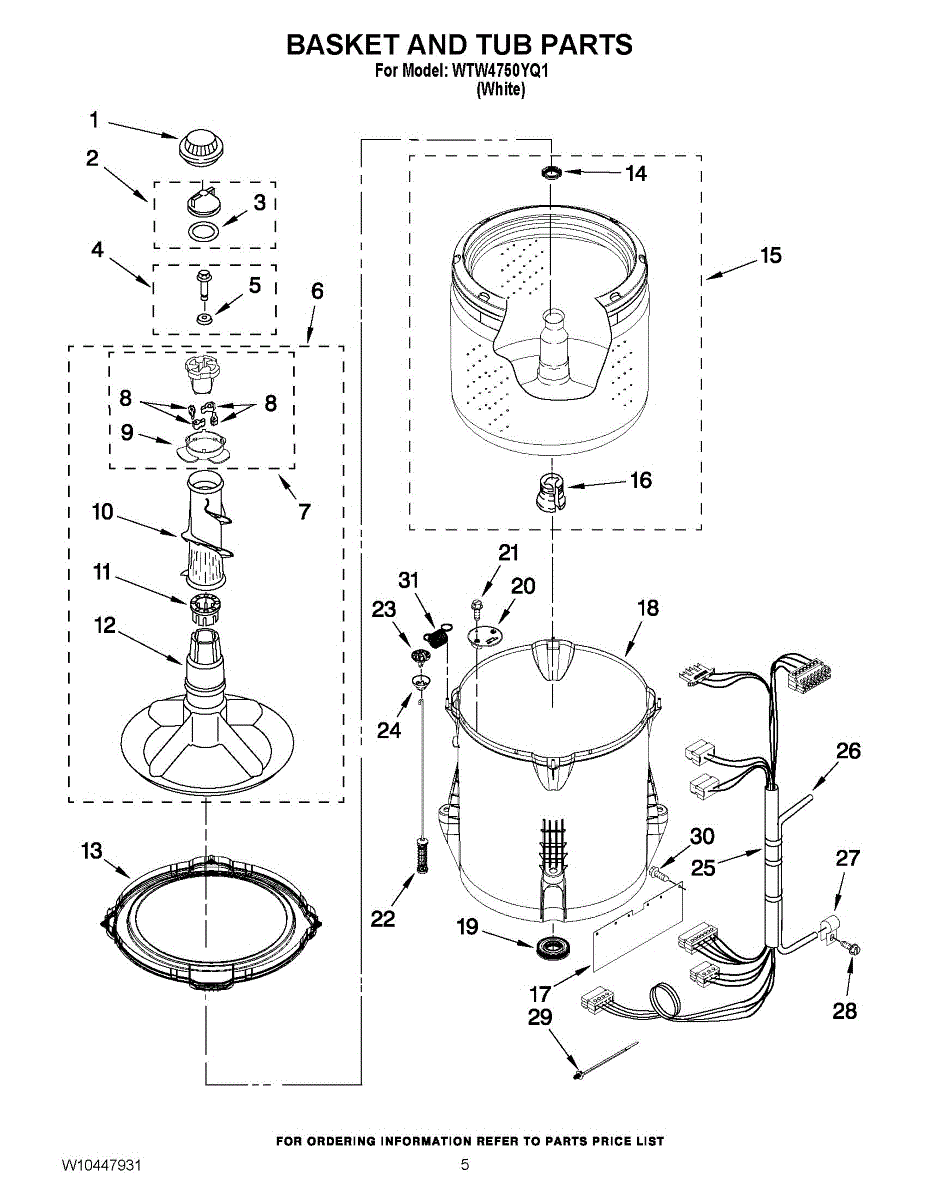 BASKET AND TUB PARTS
For Model: WTW4750YQ1
(White)

1
2
3
4
5
6
8
8
9
7
10
11
12
13
14
15
16
21
31
20
23
18
24
26
30
25
27
22
19
17
28
29

FOR ORDERING INFORMATION REFER TO PARTS PRICE LIST

W10447931

5