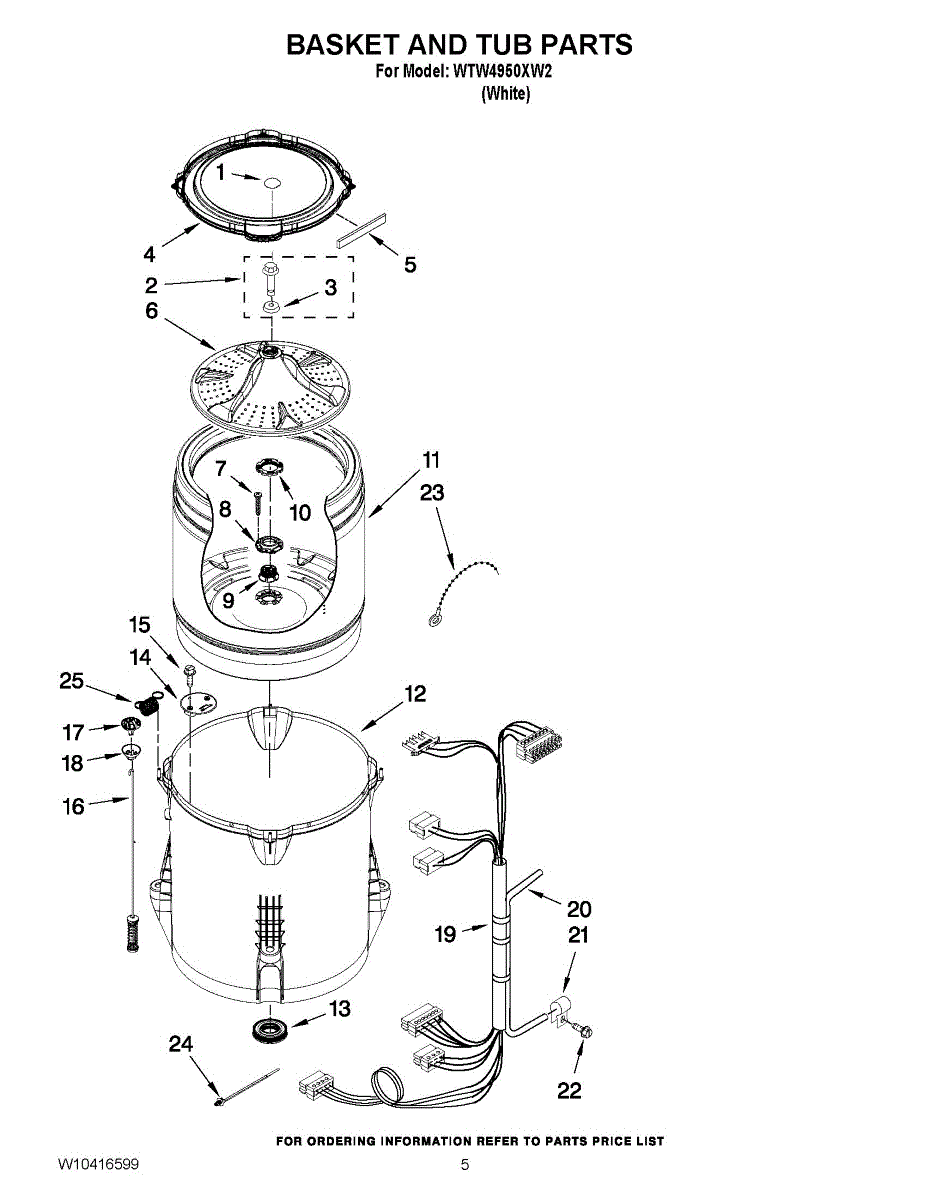 BASKET AND TUB PARTS
For Model: WTW4950XW2
(White)

1
4
5
2
3
6
7
10
11
23
8
9
15
14
25
12
17
18
16
20
19
21
13
24
22

FOR ORDERING INFORMATION REFER TO PARTS PRICE LIST

W10416599

5