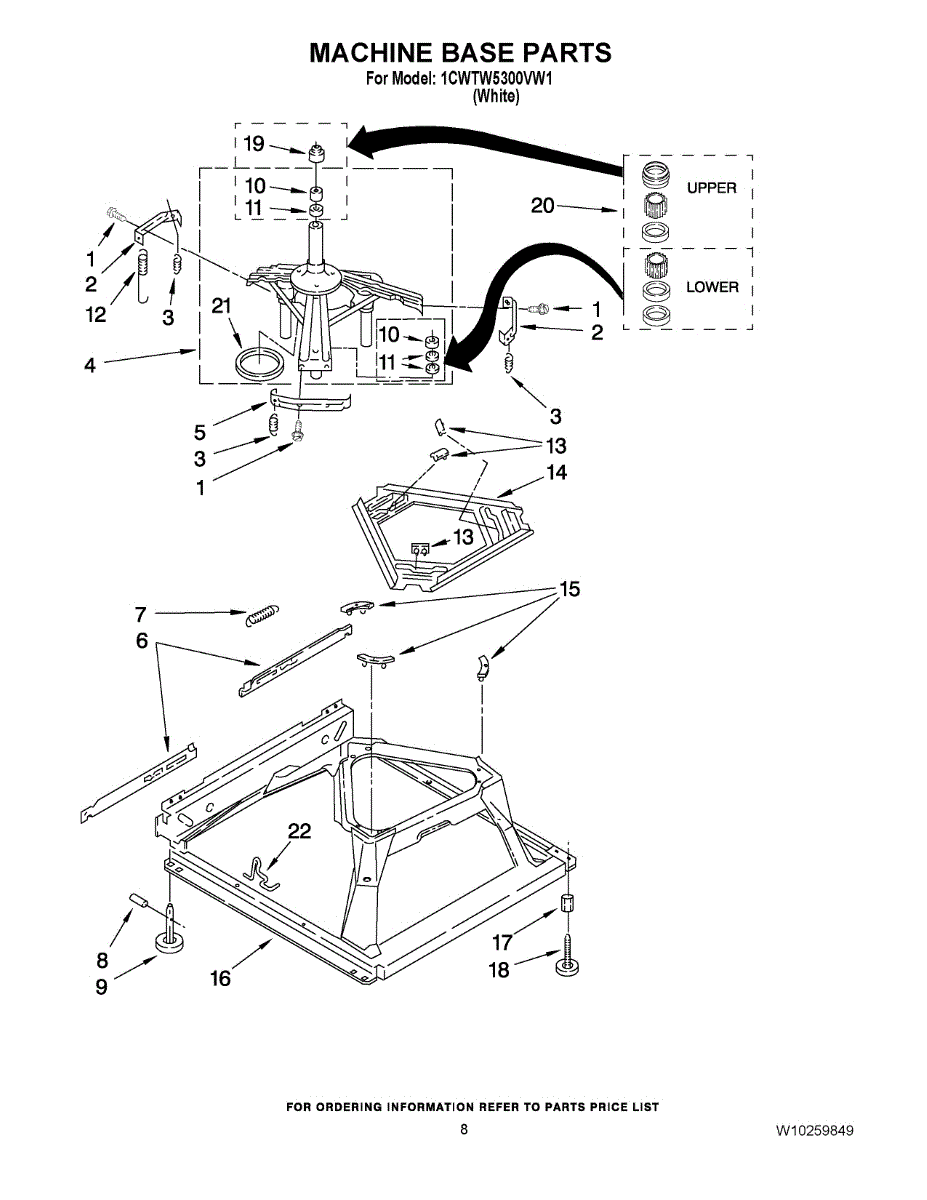 MACHINE BASE PARTS
For Model: 1CWTW5300VW1
(White)

19
10
11
20
UPPER
LOWER
1
2
12
3
21
4
10
11
1
2
3
5
3
1
13
14
13
7
6
15
22
8
9
16
17
18

FOR ORDERING INFORMATION REFER TO PARTS PRICE LIST
8
W10259849