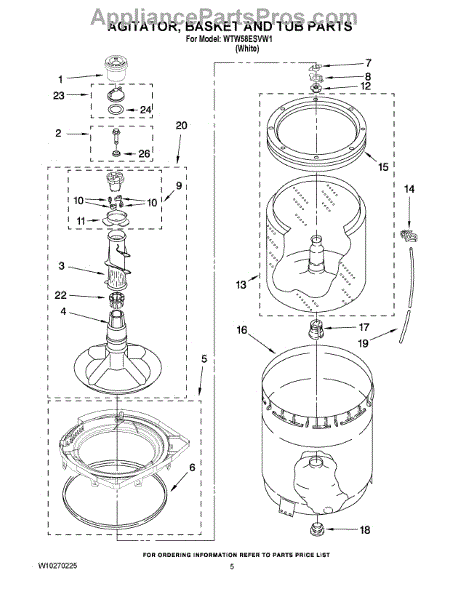 AppliancePartsPros.com

AGITATOR, BASKET AND TUB PARTS
For Model: WTW58ESVW1
(White)

1
23
24
2
26
20
9
10
10
11
3
22
4
5
6
7
8
12
15
14
13
17
16
19
18

FOR ORDERING INFORMATION REFER TO PARTS PRICE LIST

W10270225

5