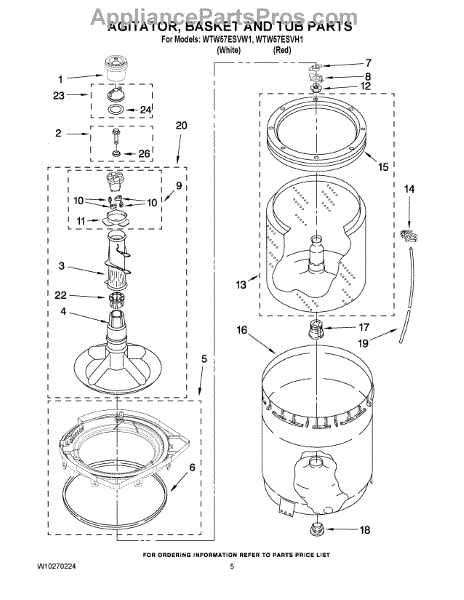 AppliancePartsPros.com

AGITATOR, BASKET AND TUB PARTS

For Models: WTW57ESVW1, WTW57ESVH1
(White) (Red)

1
23
24
2
26
20
9
10
10
11
3
22
4
5
6
7
8
12
15
14
13
17
16
19
18

FOR ORDERING INFORMATION REFER TO PARTS PRICE LIST

W10270224

5