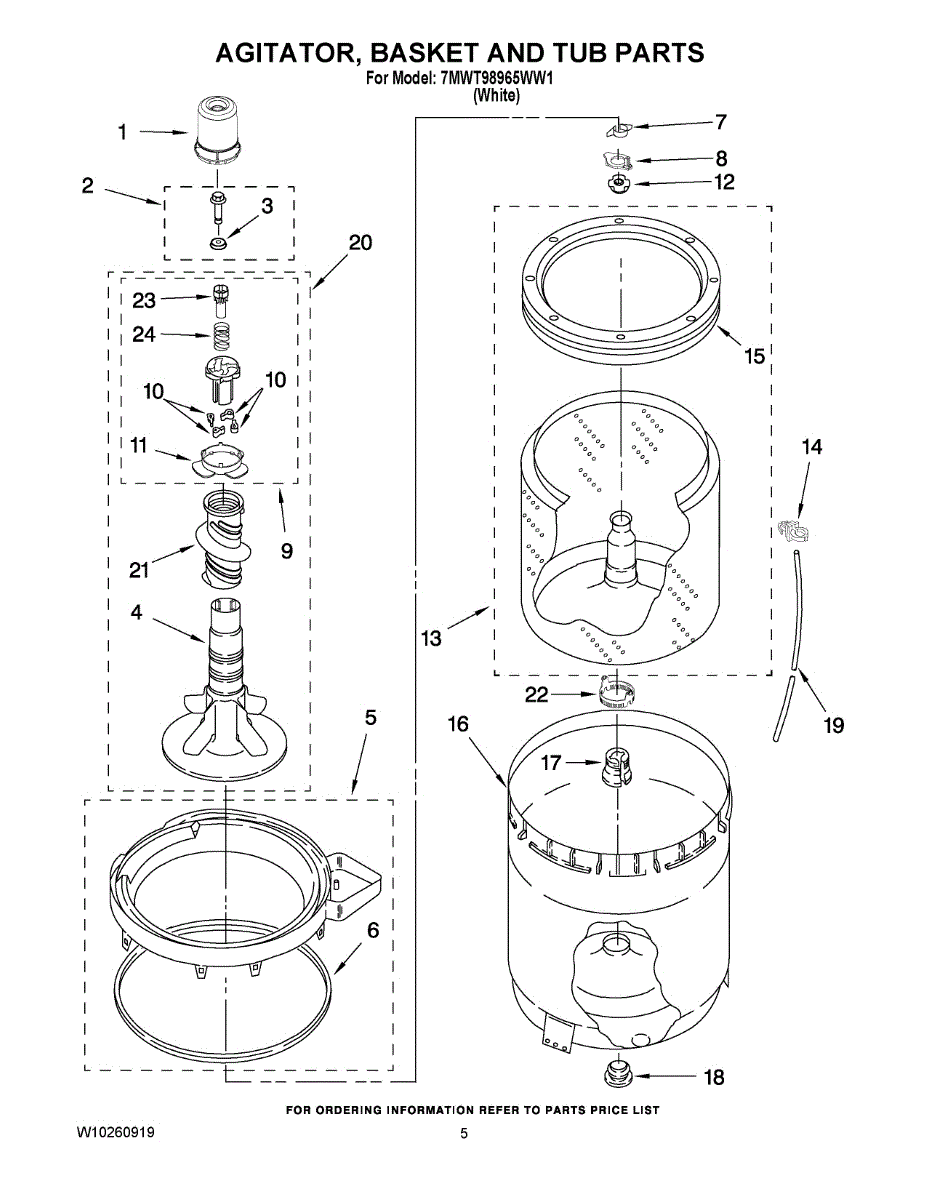 AGITATOR, BASKET AND TUB PARTS
For Model: 7MWT98965WW1
(White)

1
2
3
20
23
24
10
10
11
9
21
4
5
6
7
8
12
15
14
13
22
19
16
17
18

FOR ORDERING INFORMATION REFER TO PARTS PRICE LIST

W10260919

5