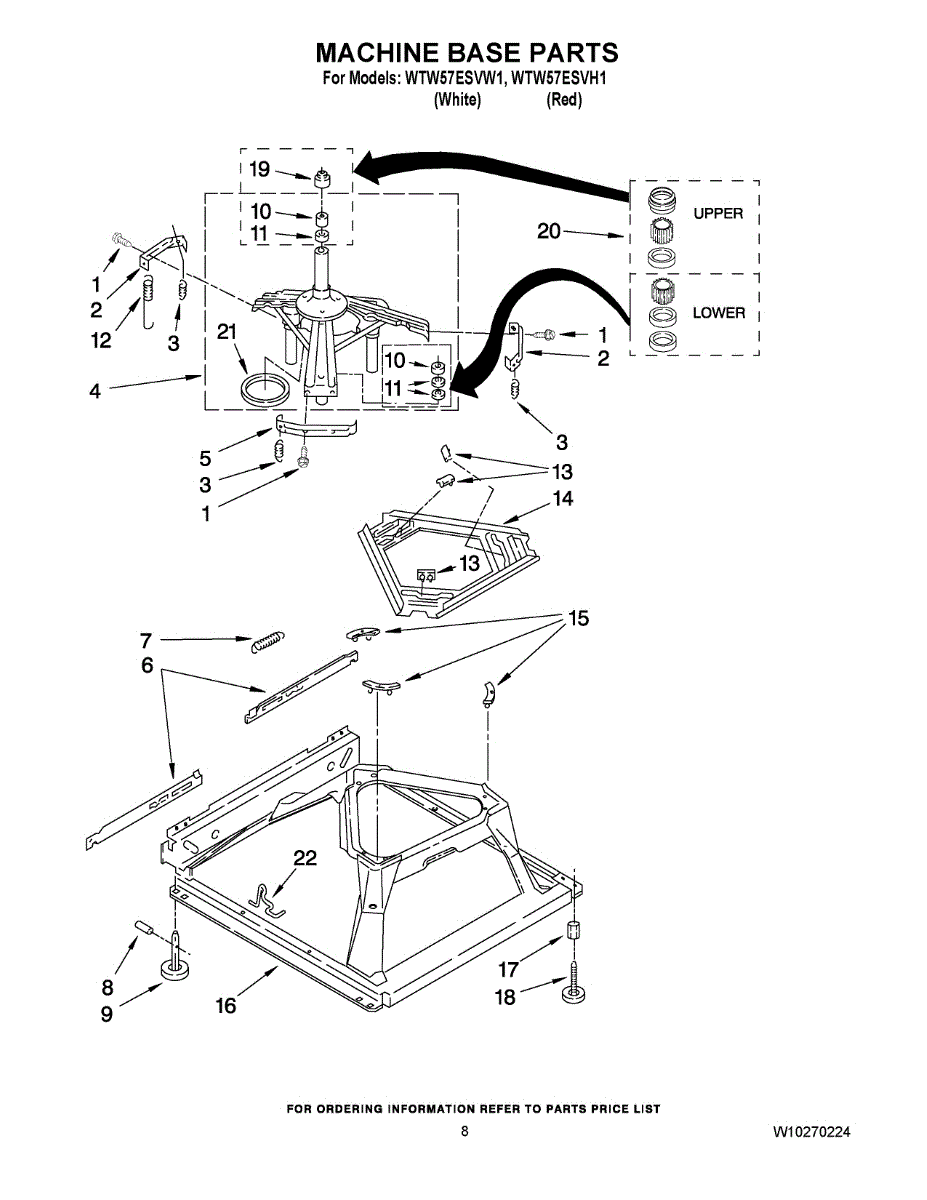 MACHINE BASE PARTS
For Models: WTW57ESVW1, WTW57ESVH1
(White) (Red)

19
10
11
20
UPPER
LOWER
1
2
12
3
21
4
1
2
10
11
3
5
3
1
13
14
13
7
6
15
22
8
9
16
17
18

FOR ORDERING INFORMATION REFER TO PARTS PRICE LIST
8
W10270224