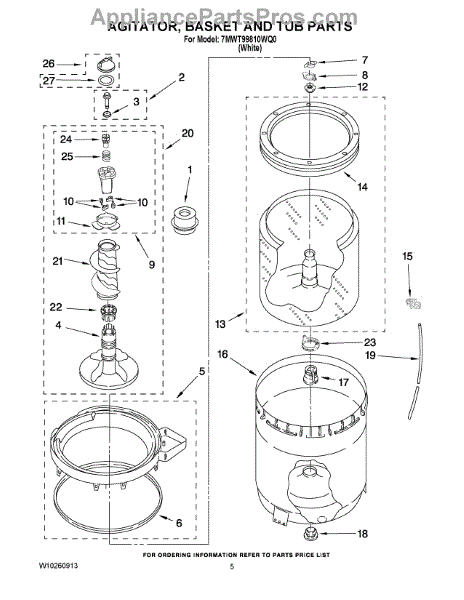 AppliancePartsPros.com
AGITATOR, BASKET AND TUB PARTS
For Model: 7MWT99810WQ0
(White)

26
27
2
3
24
25
20
1
10
10
11
9
21
22
4
5
6
7
8
12
14
15
13
23
16
19
17
18

FOR ORDERING INFORMATION REFER TO PARTS PRICE LIST
W10260913
5