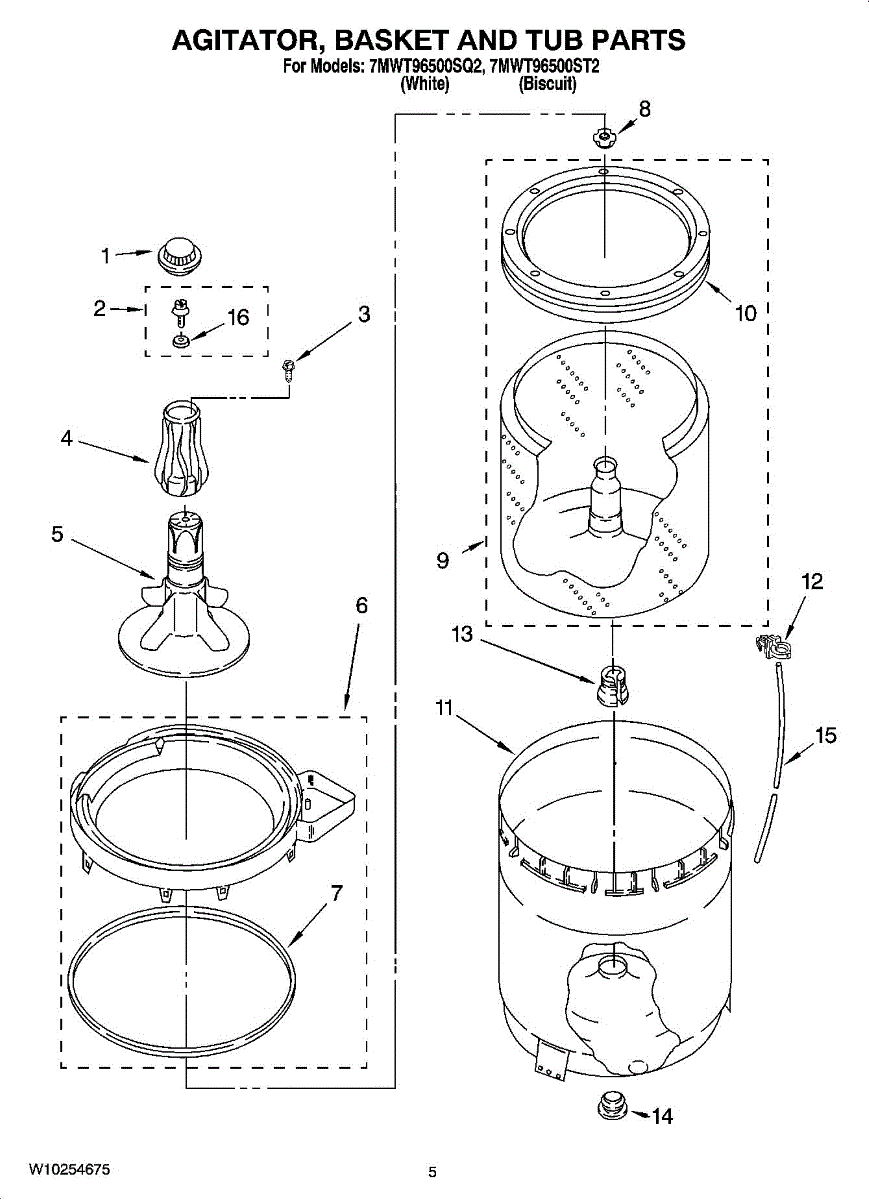 AGITATOR, BASKET AND TUB PARTS
For Models: 7MWT96500SQ2, 7MWT96500ST2
(White) (Biscuit)

8
1
2
16
3
10
4
5
9
6
12
13
11
15
7
14

W10254675
5