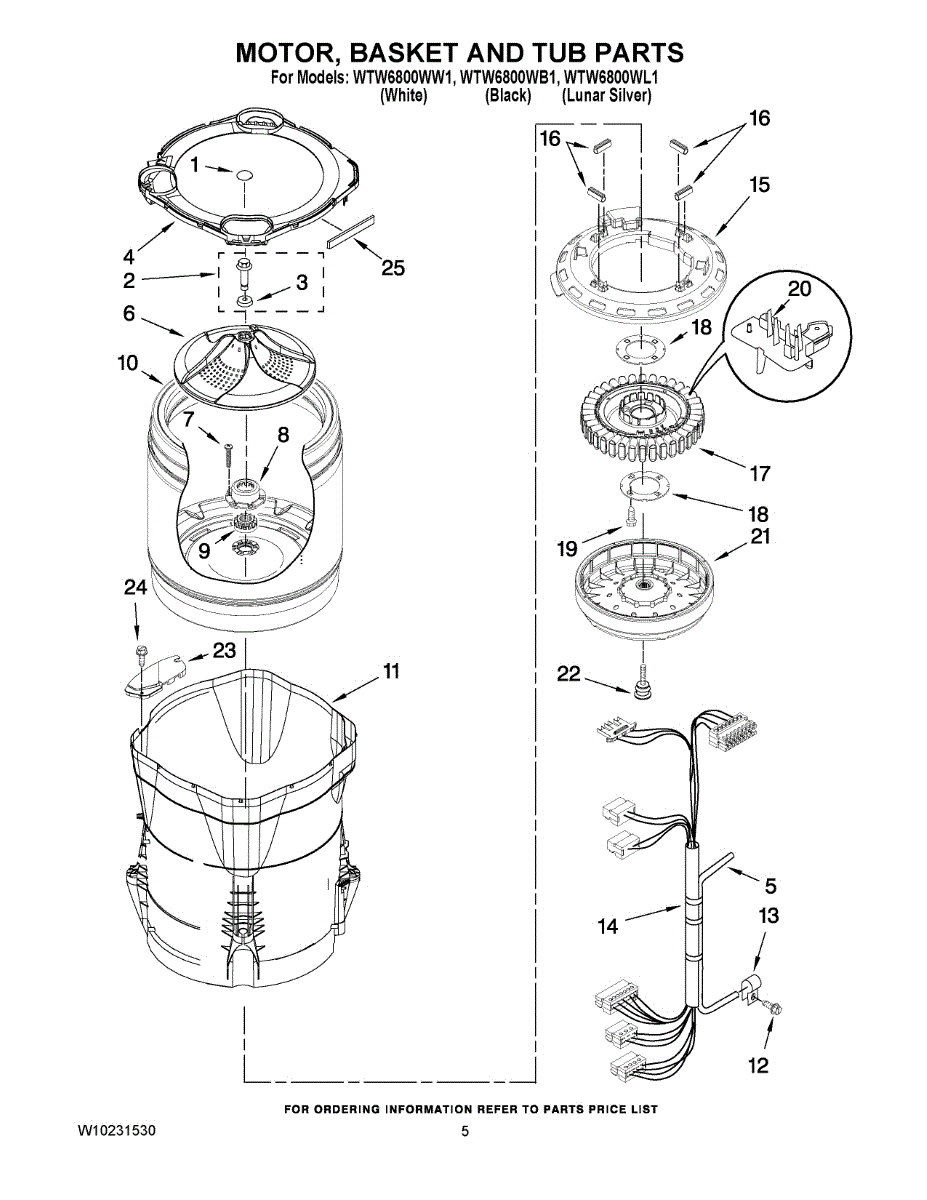 MOTOR, BASKET AND TUB PARTS
For Models: WTW6800WW1, WTW6800WB1, WTW6800WL1
(White) (Black) (Lunar Silver)

1
4
2
3
25
6
10
7
8
9
24
23
11
16
16
15
20
18
17
18
19
21
22
5
14
13
12

FOR ORDERING INFORMATION REFER TO PARTS PRICE LIST
W10231530
5