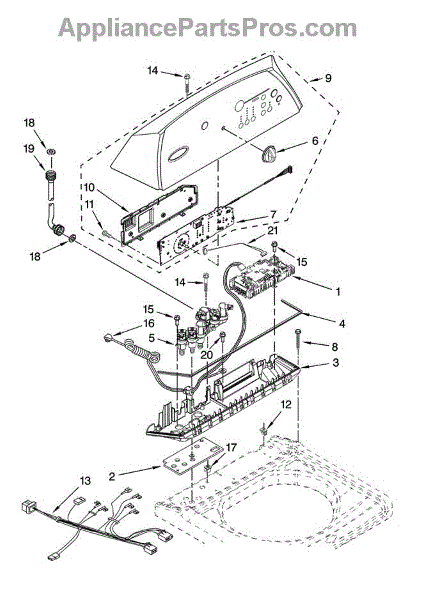 AppliancePartsPros.com

14
9
18
19
6
10
11
7
21
18
15
14
1
15
16
4
5
20
8
3
12
17
2
13