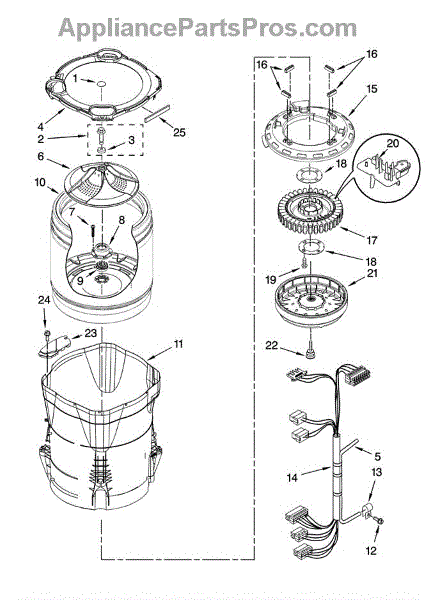 AppliancePartsPros.com

1
4
2
3
25
6
10
7
8
9
24
23
11
16
16
15
20
18
17
18
19
21
22
5
14
13
12