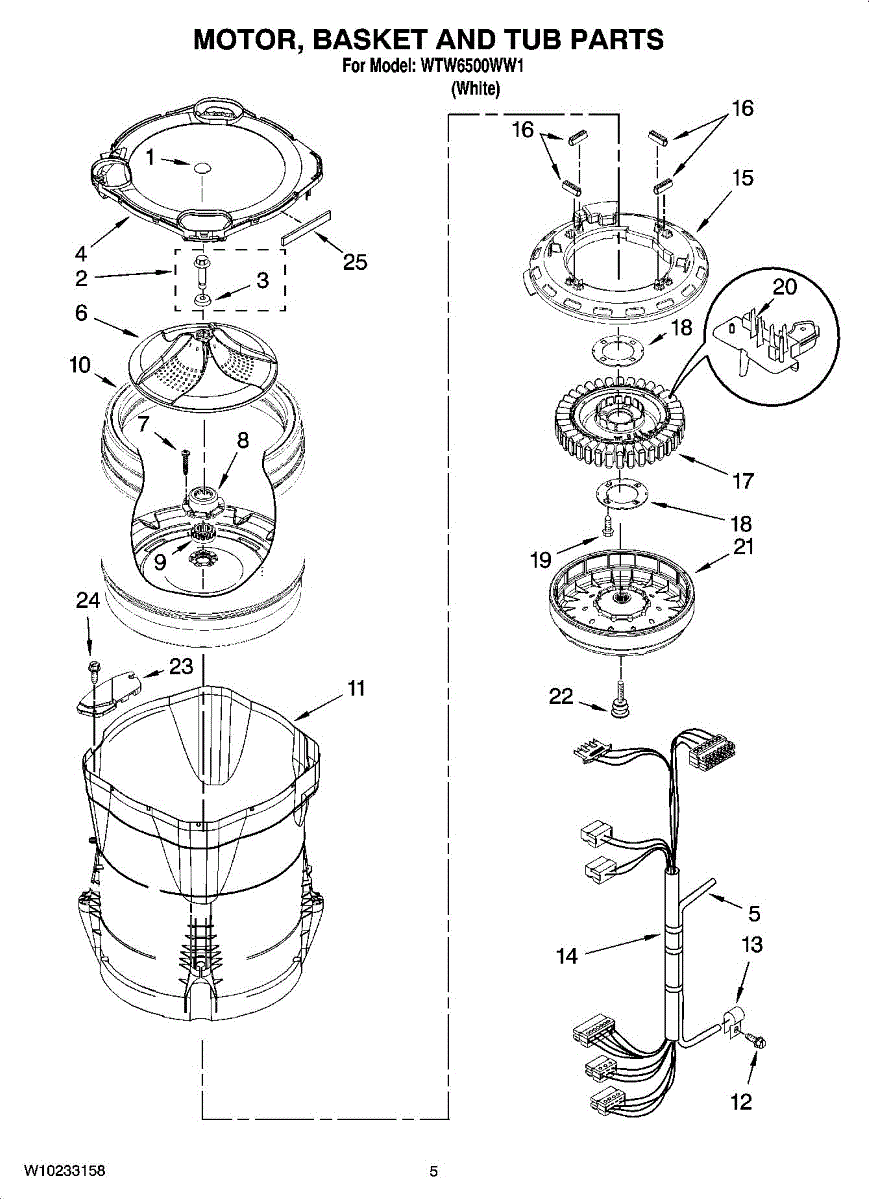 MOTOR, BASKET AND TUB PARTS
For Model: WTW6500WW1
(White)

1
4
2
3
25
6
10
7
8
9
24
23
11
16
16
15
20
18
17
18
19
21
22
5
14
13
12

W10233158
5