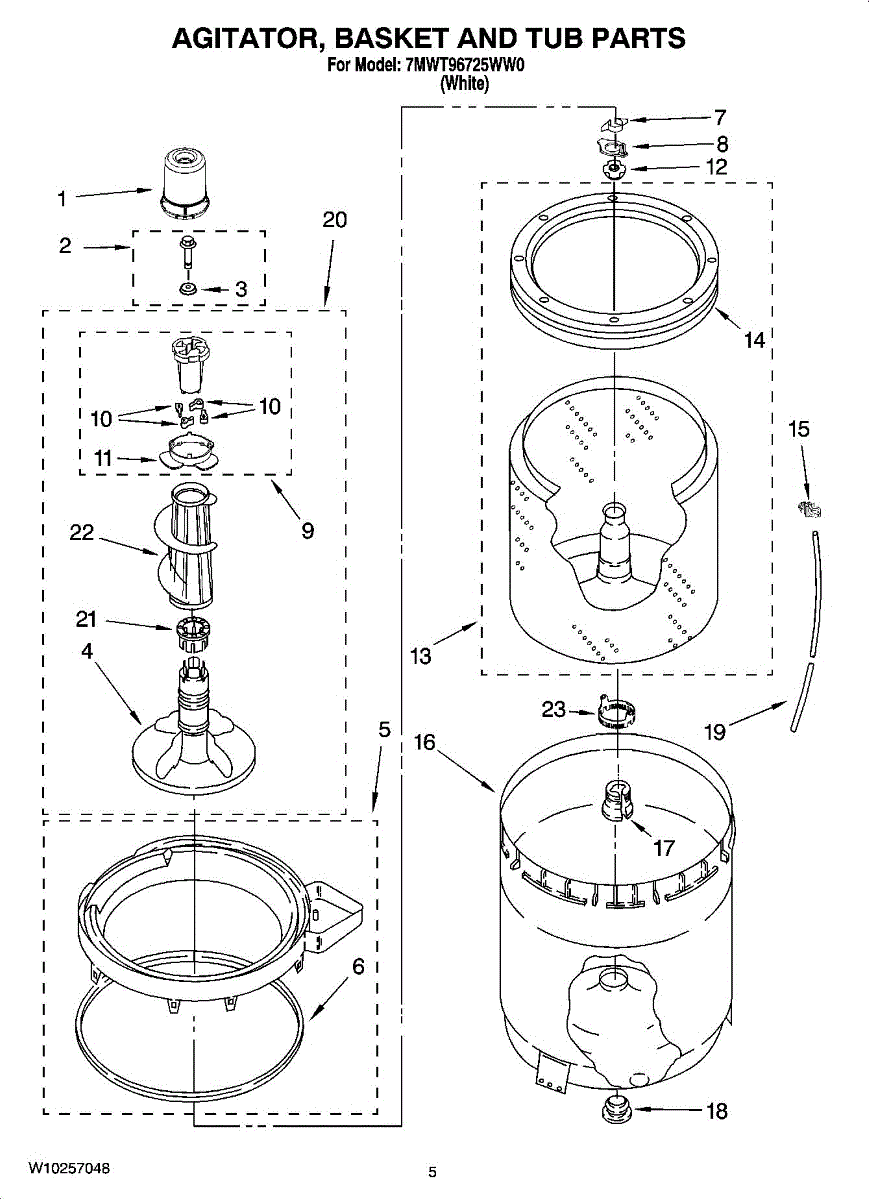 AGITATOR, BASKET AND TUB PARTS
For Model: 7MWT96725WW0
(White)

1
2
3
20
10
10
11
9
22
21
4
5
6
7
8
12
14
15
13
23
19
16
17
18

W10257048
5