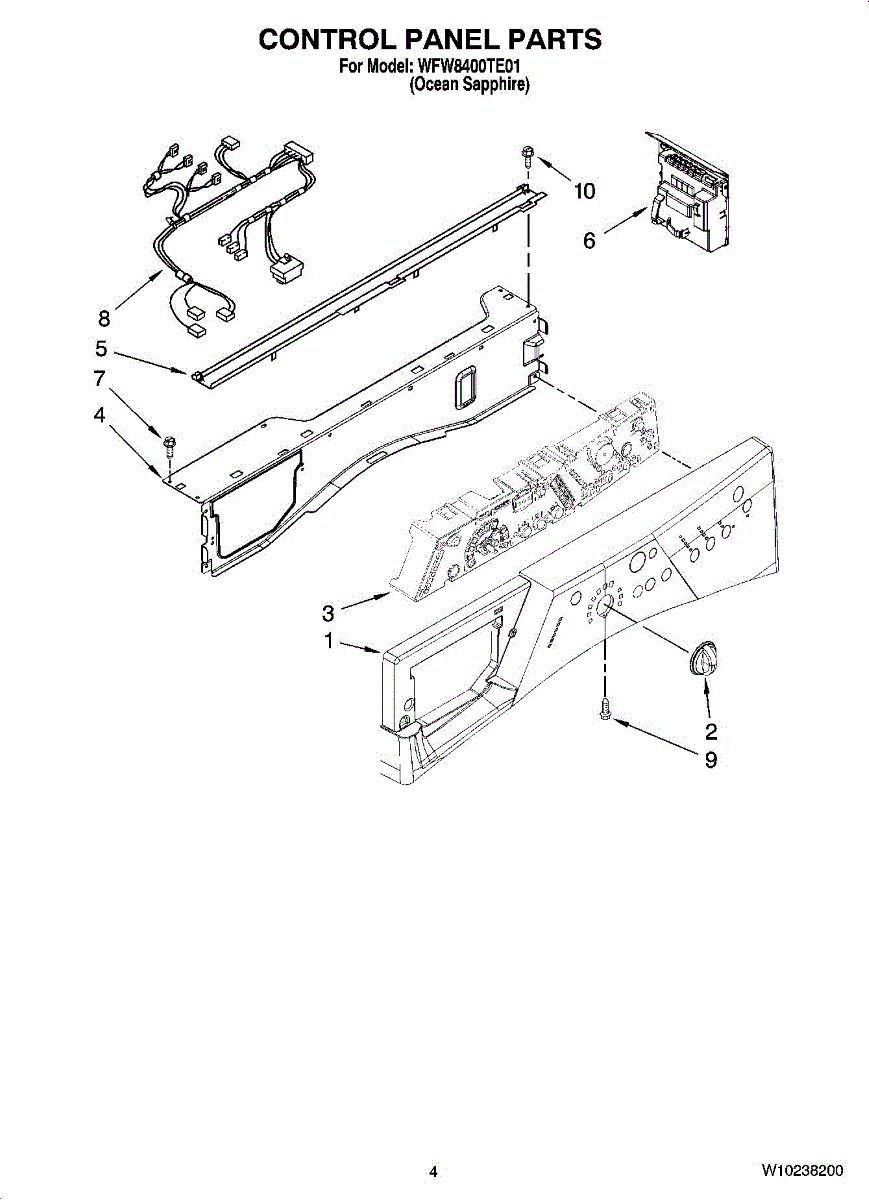 CONTROL PANEL PARTS
For Model: WFW8400TE01
(Ocean Sapphire)

10
6
8
5
7
4
3
1
2
9

4

W10238200