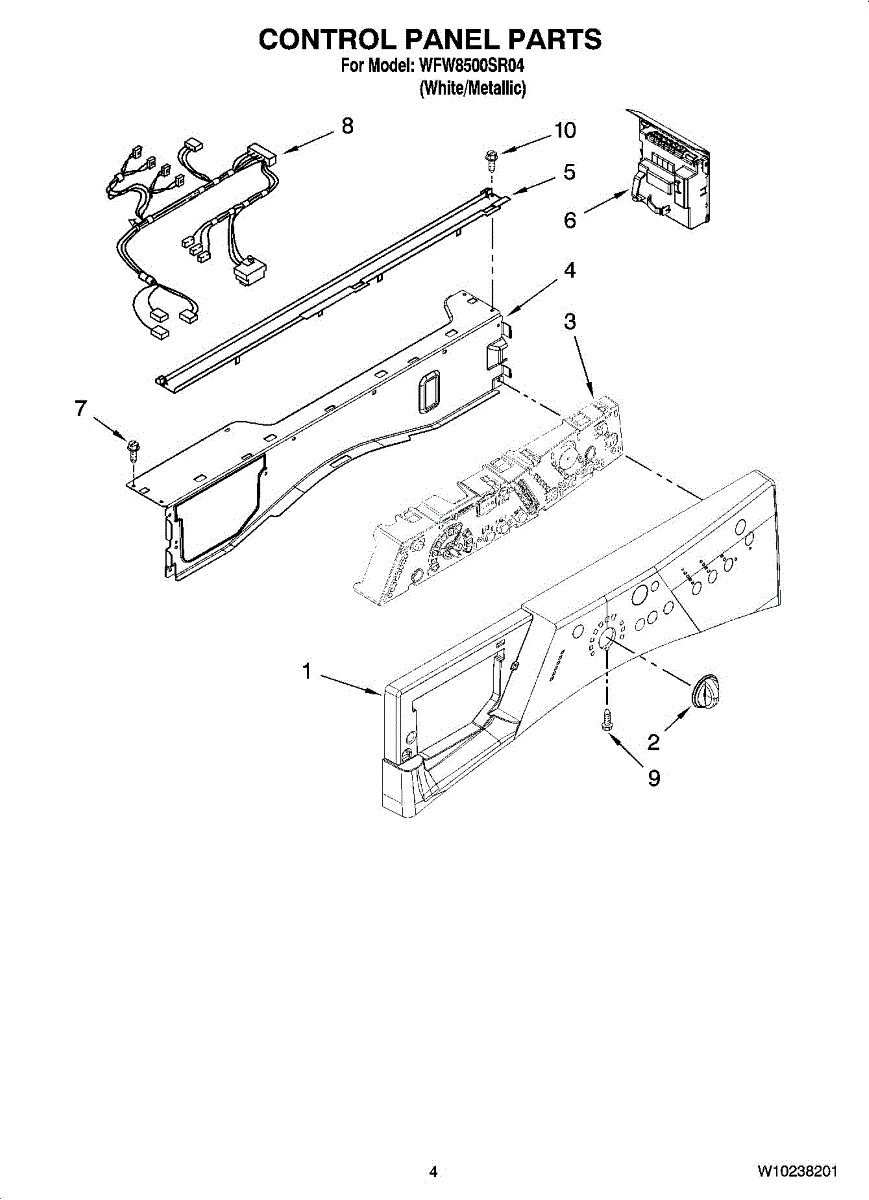 CONTROL PANEL PARTS
For Model: WFW8500SR04
(White/Metallic)

8
10
5
6
4
3
7
1
2
9

4
W10238201