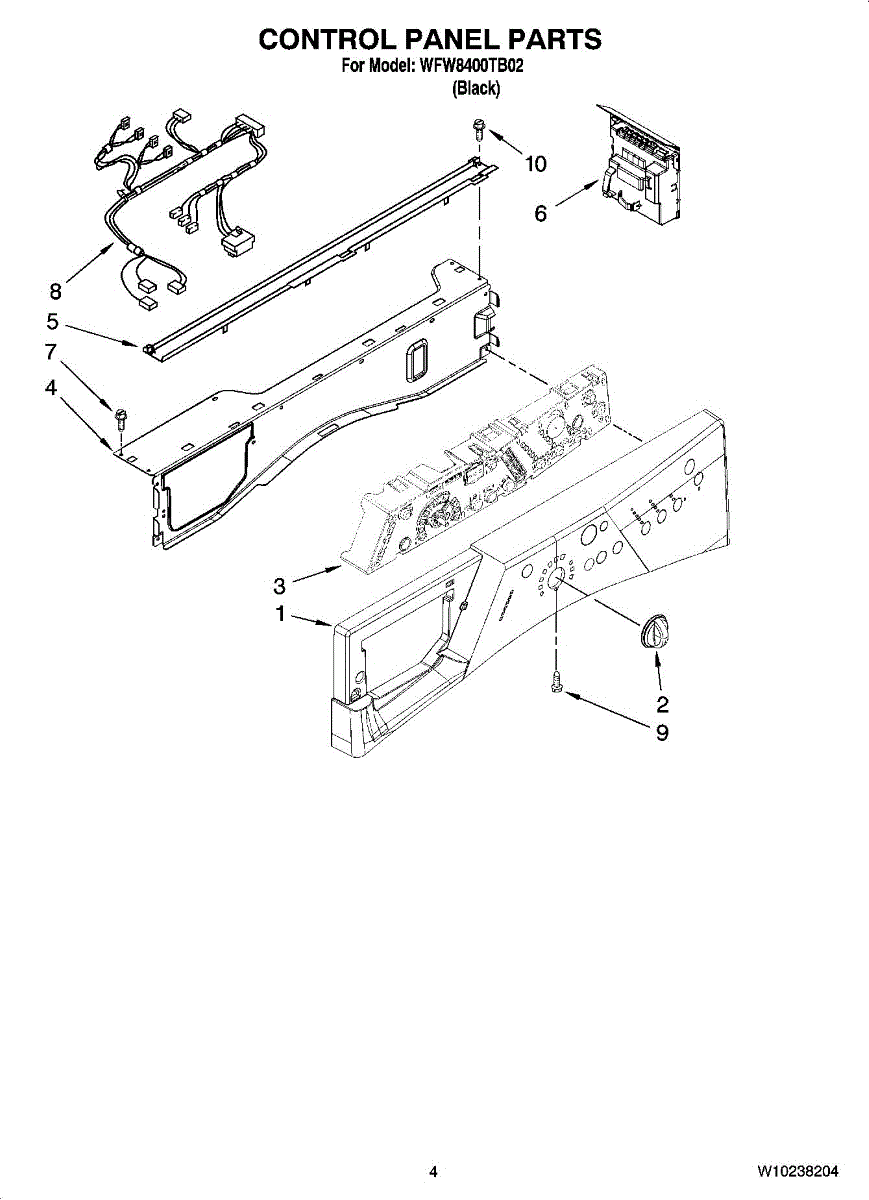 CONTROL PANEL PARTS
For Model: WFW8400TB02
(Black)

10
6
8
5
7
4
3
1
2
9

4

W10238204