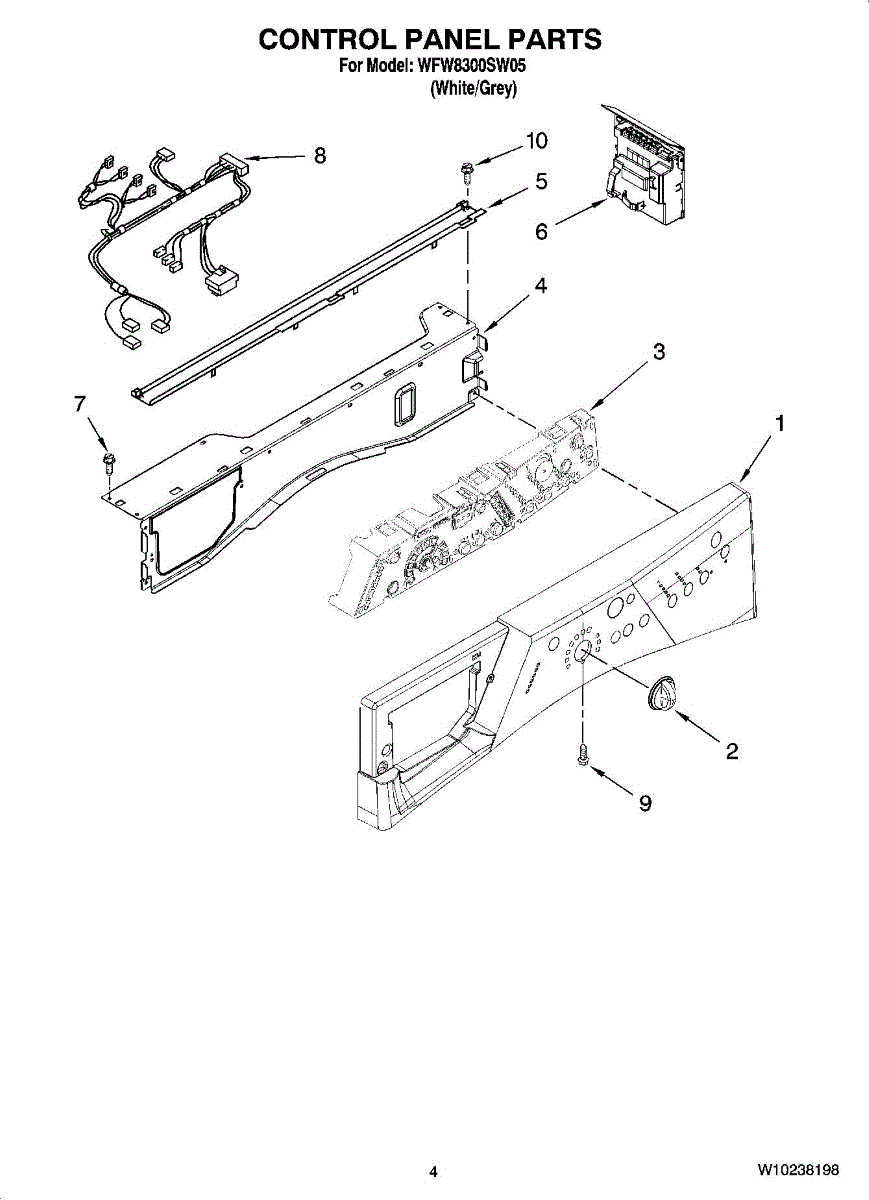 CONTROL PANEL PARTS
For Model: WFW8300SW05
(White/Grey)

8
10
5
6
4
3
7
1
2
9

4
W10238198