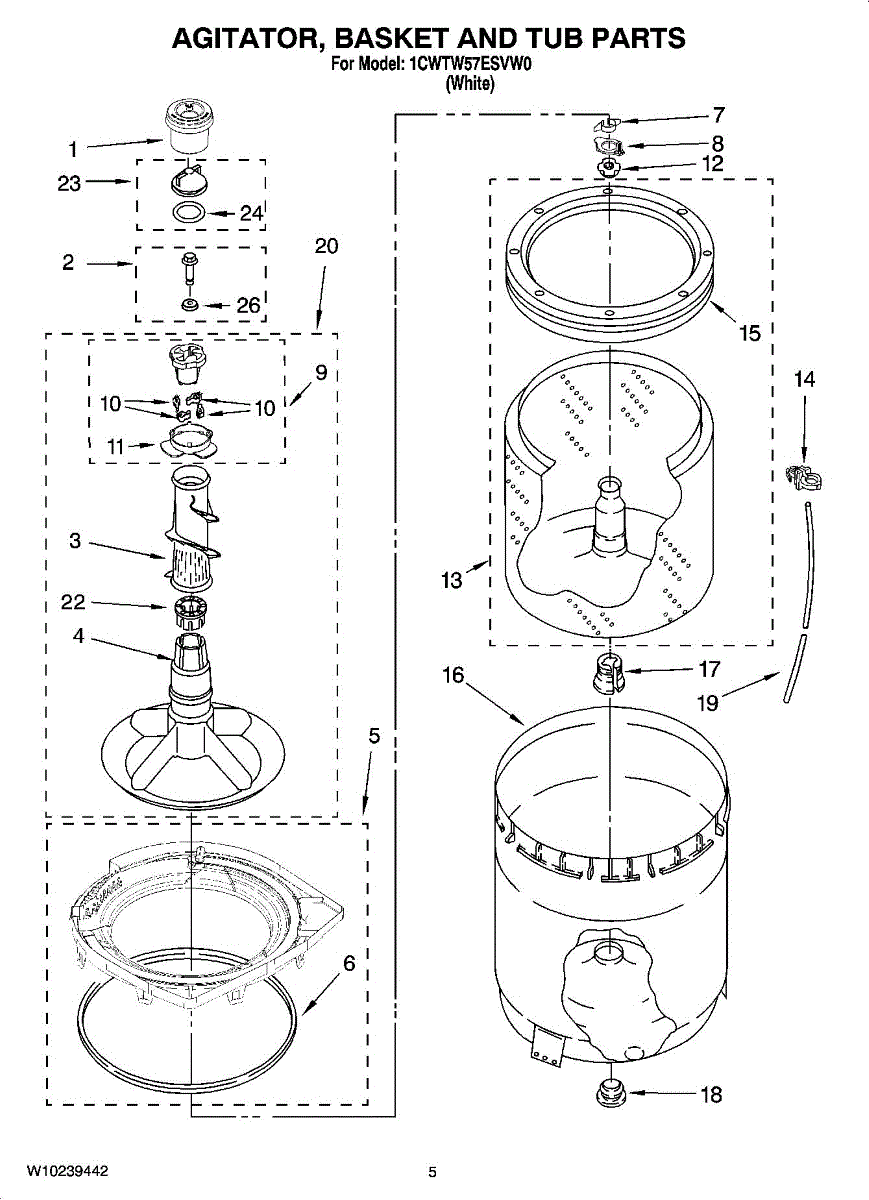 AGITATOR, BASKET AND TUB PARTS
For Model: 1CWTW57ESVW0
(White)

1
23
24
2
26
20
9
10
10
11
3
22
4
5
6
7
8
12
15
14
13
17
16
19
18

W10239442
5