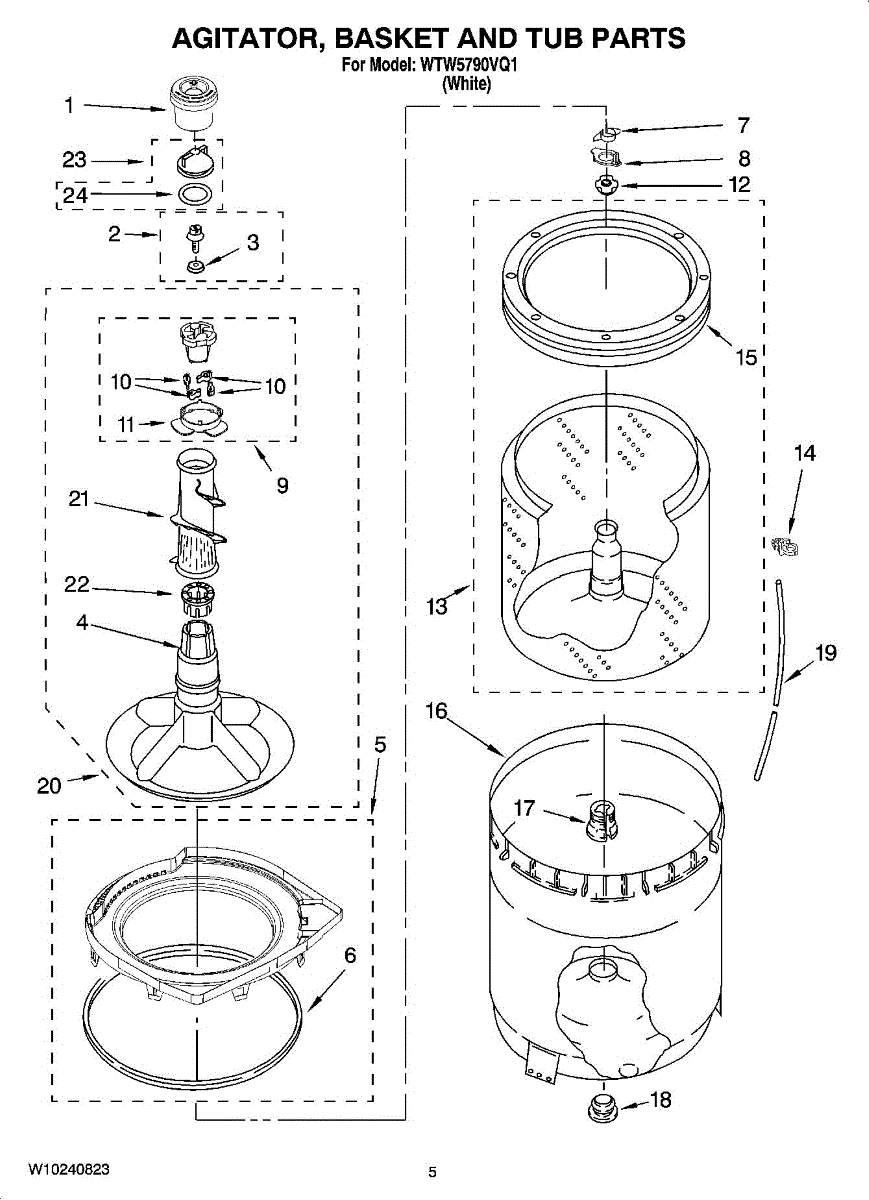 AGITATOR, BASKET AND TUB PARTS
For Model: WTW5790VQ1
(White)

1
23
24
2
3
10
10
11
9
21
22
4
20
5
6
7
8
12
15
14
13
19
16
17
18

W10240823
5