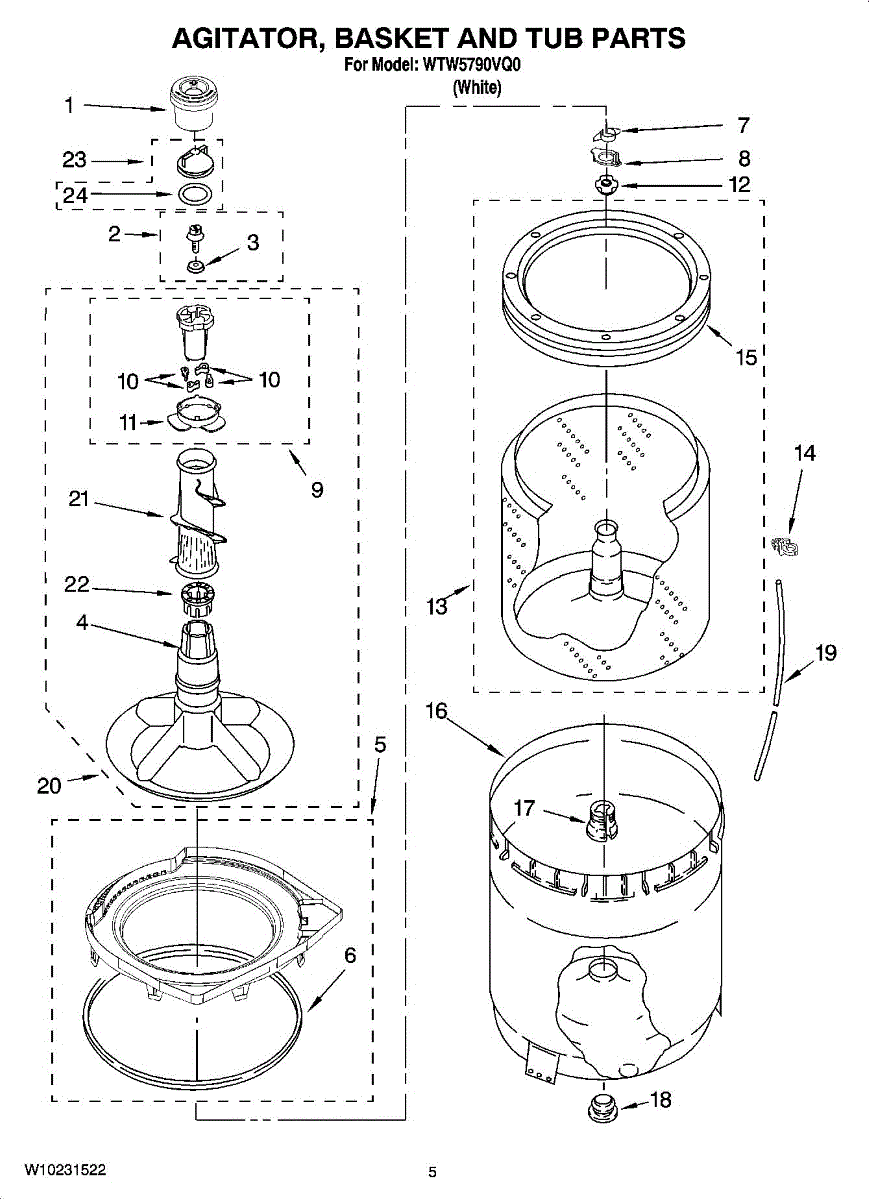 AGITATOR, BASKET AND TUB PARTS
For Model: WTW5790VQ0
(White)

1
23
24
2
3
10
10
11
9
21
22
4
20
5
6
7
8
12
15
14
13
19
16
17
18

W10231522
5