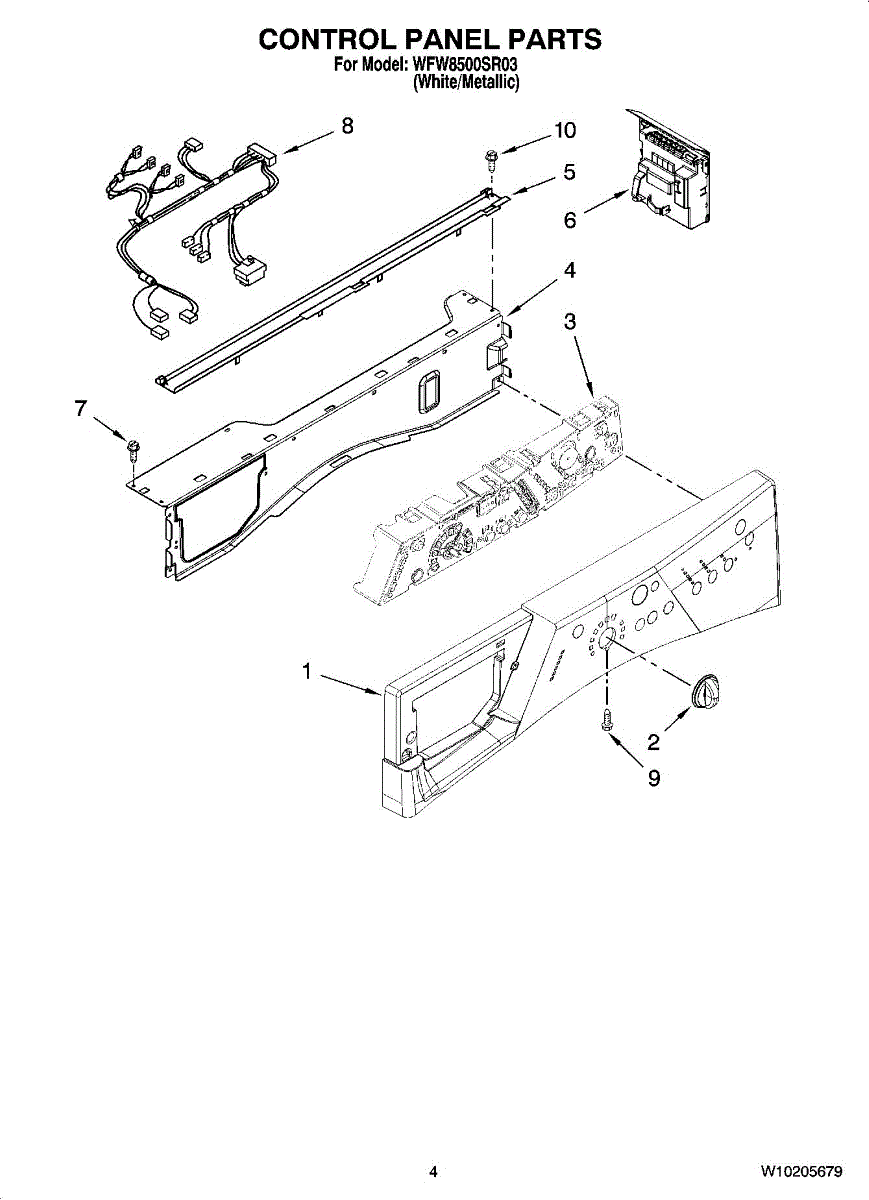 CONTROL PANEL PARTS
For Model: WFW8500SR03
(White/Metallic)

8
10
5
6
4
3
7
1
2
9

4
W10205679