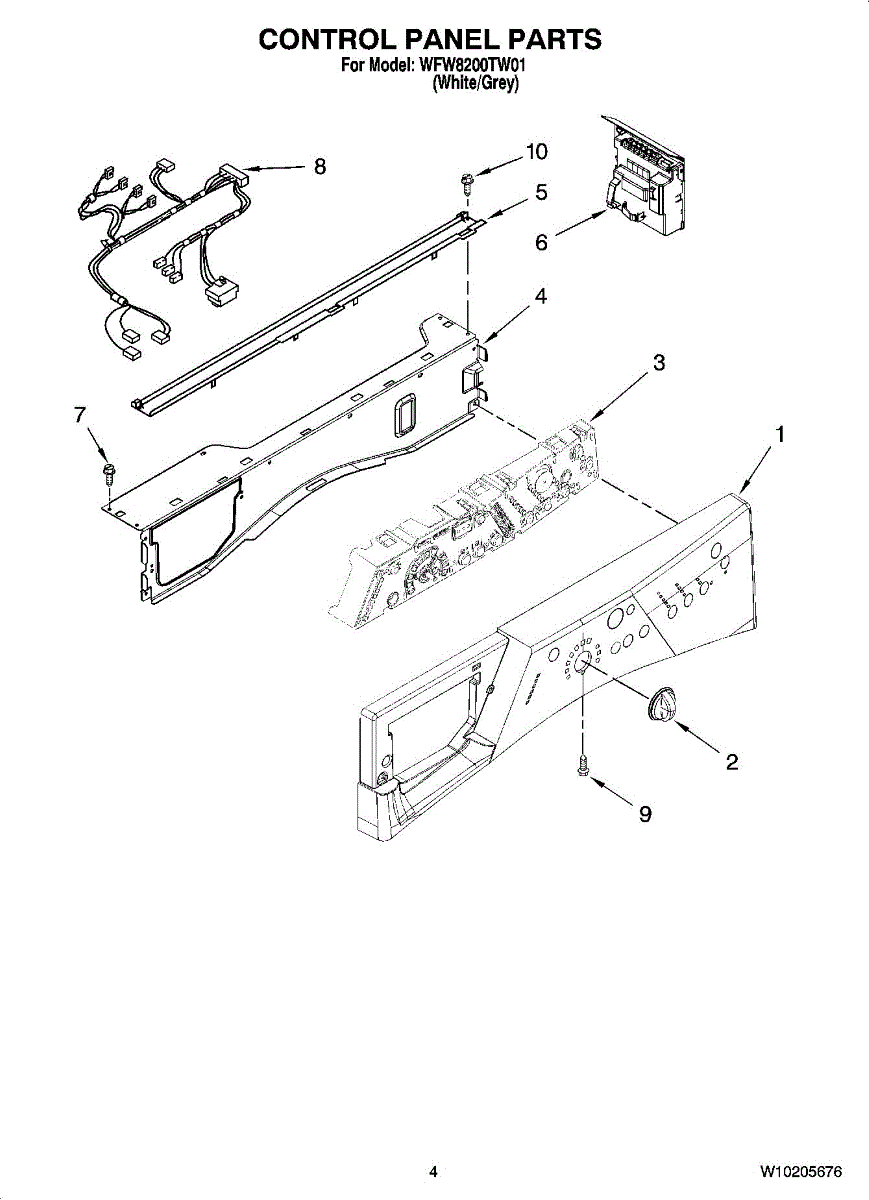 CONTROL PANEL PARTS
For Model: WFW8200TW01
(White/Grey)

8
10
5
6
4
3
7
1
2
9

4

W10205676