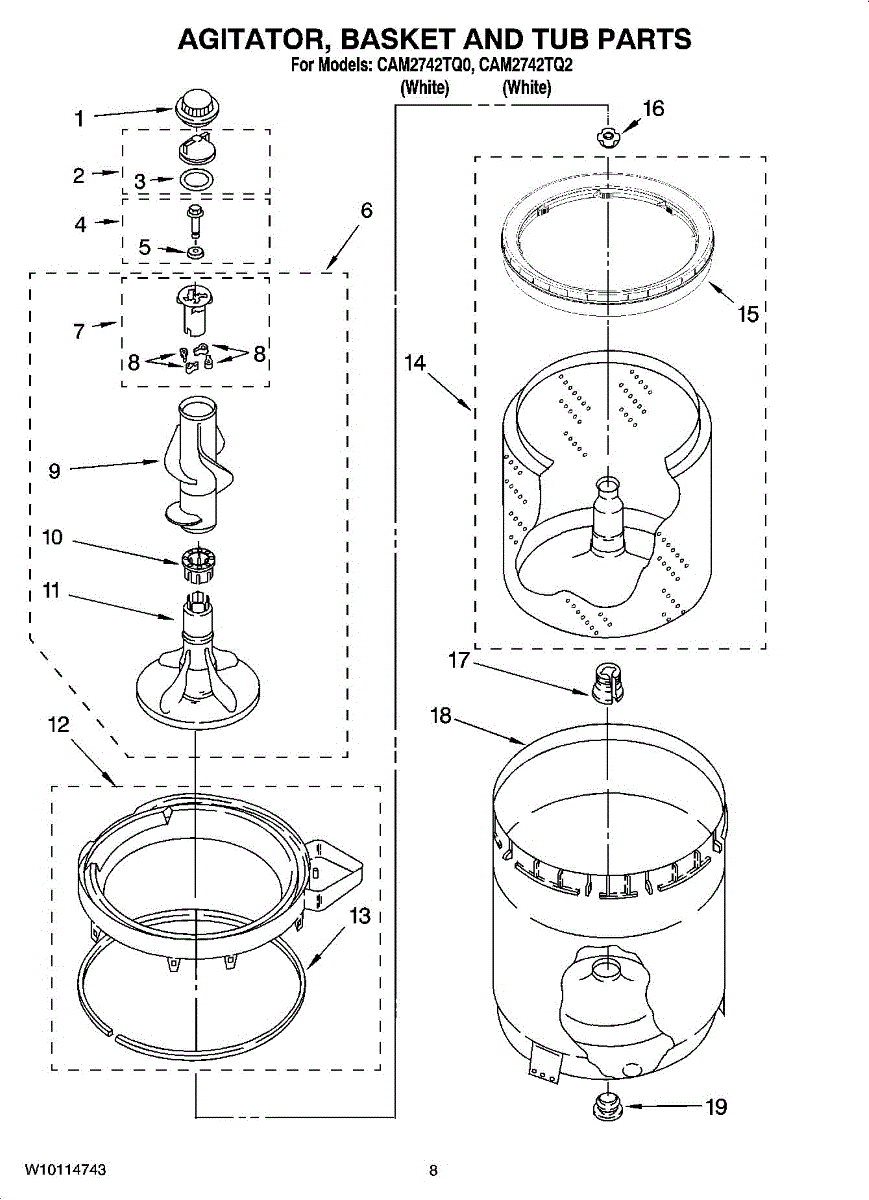 AGITATOR, BASKET AND TUB PARTS
For Models: CAM2742TQ0, CAM2742TQ2
(White) (White)

1
2
3
4
5
6
7
8
8
9
10
11
12
13
14
15
16
17
18
19

W10114743

8