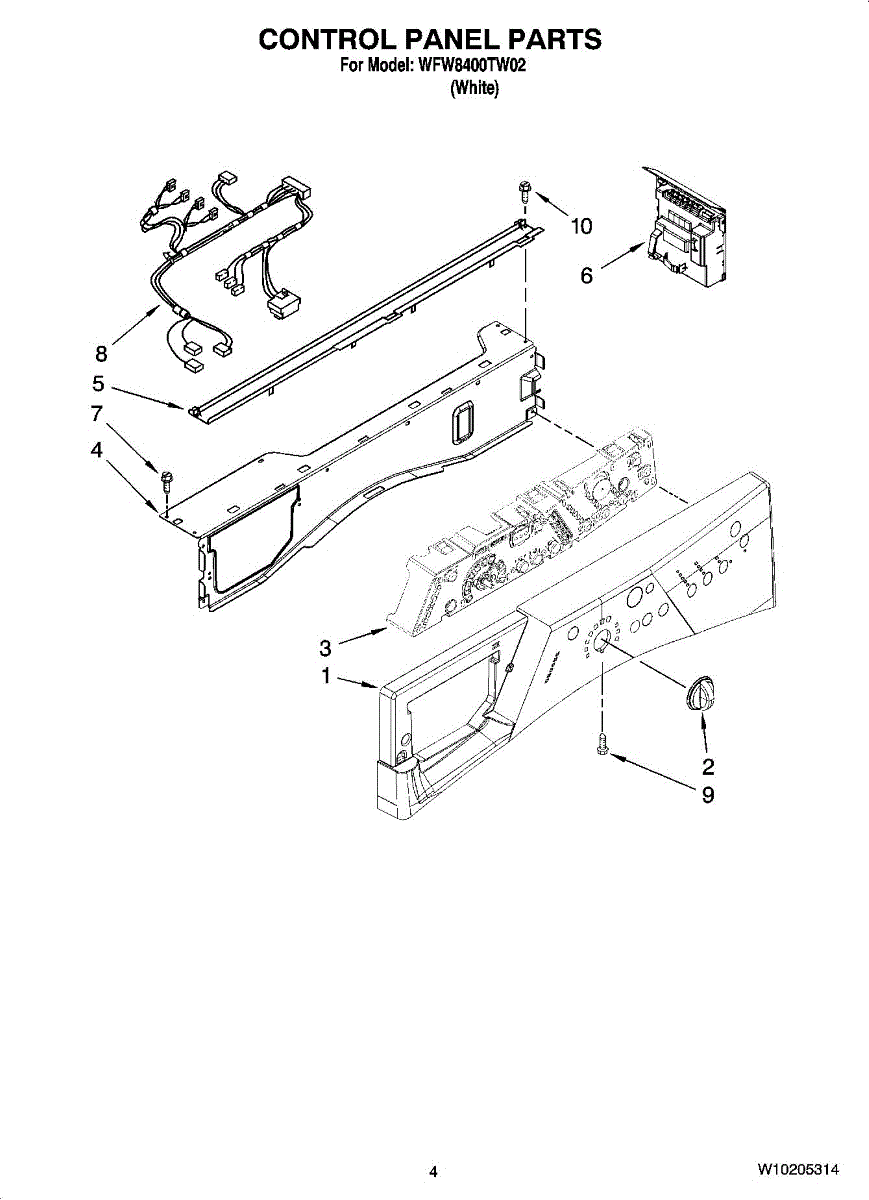 CONTROL PANEL PARTS
For Model: WFW8400TW02
(White)

10
6
8
5
7
4
3
1
2
9

4

W10205314