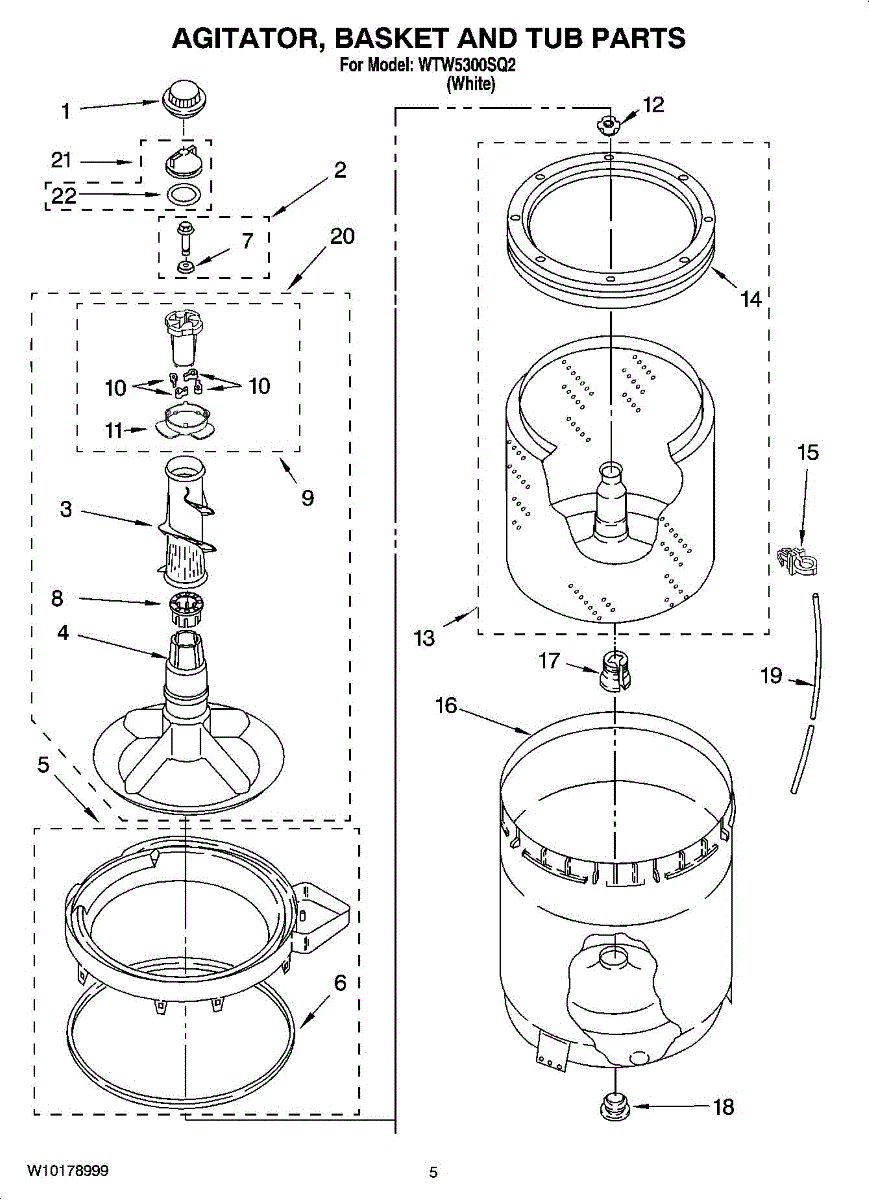 AGITATOR, BASKET AND TUB PARTS
For Model: WTW5300SQ2
(White)

1
21
22
2
7
20
10
10
11
9
3
8
4
5
6
12
14
15
13
17
19
16
18

W10178999
5