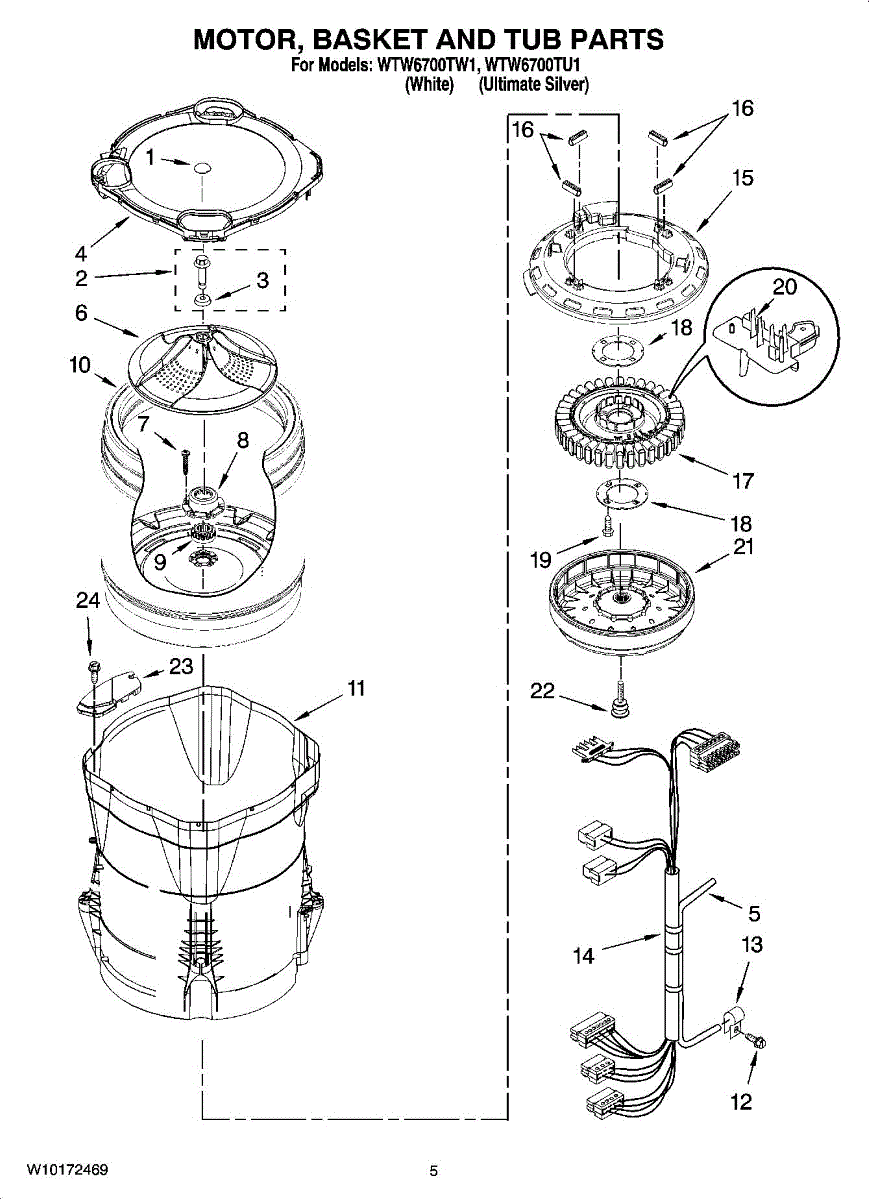 MOTOR, BASKET AND TUB PARTS
For Models: WTW6700TW1, WTW6700TU1
(White) (Ultimate Silver)

1
4
2
3
6
10
7
8
9
24
23
11
16
16
15
20
18
17
18
19
21
22
5
14
13
12

W10172469
5