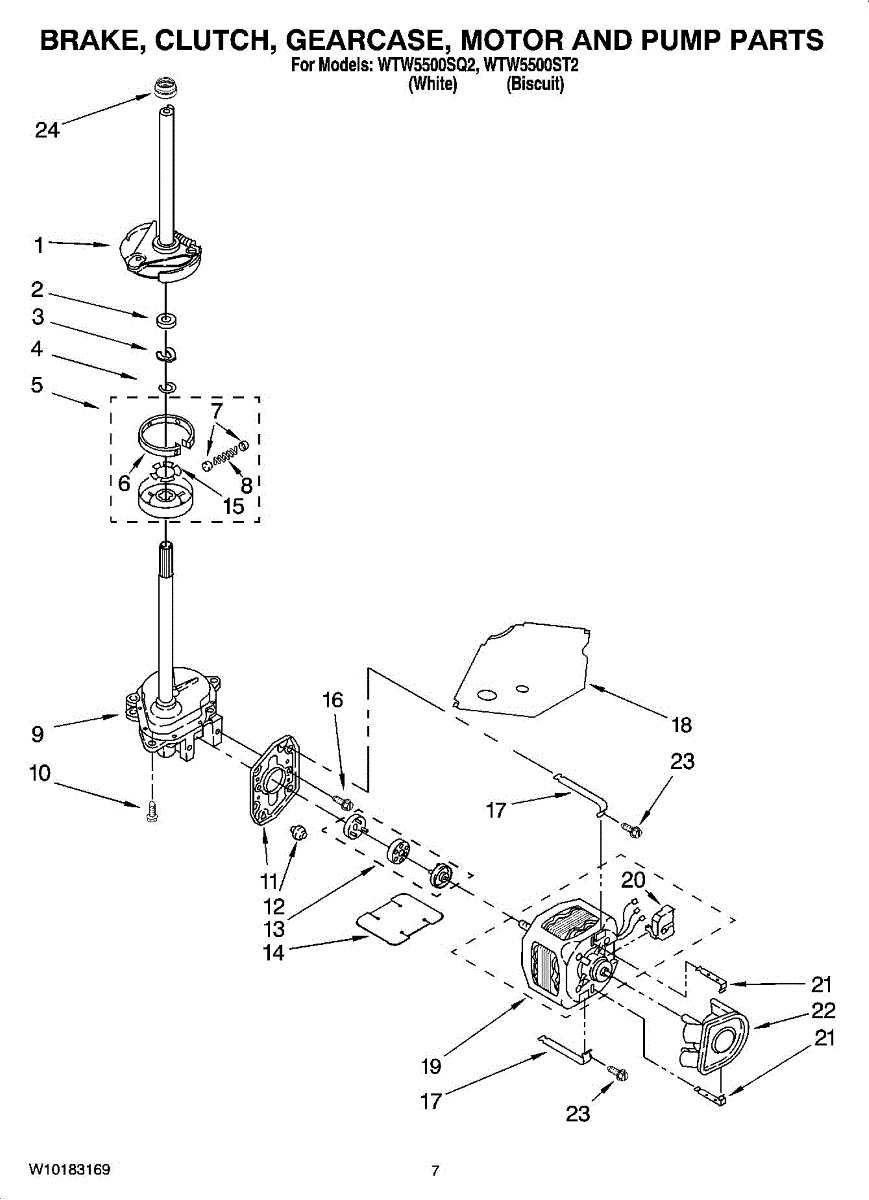 BRAKE, CLUTCH, GEARCASE, MOTOR AND PUMP PARTS
For Models: WTW5500SQ2, WTW5500ST2
(White) (Biscuit)

24
1
2
3
4
5
7
6
8
15
9
10
16
18
23
17
11
12
13
14
20
21
22
21
19
17
23

W10183169
7