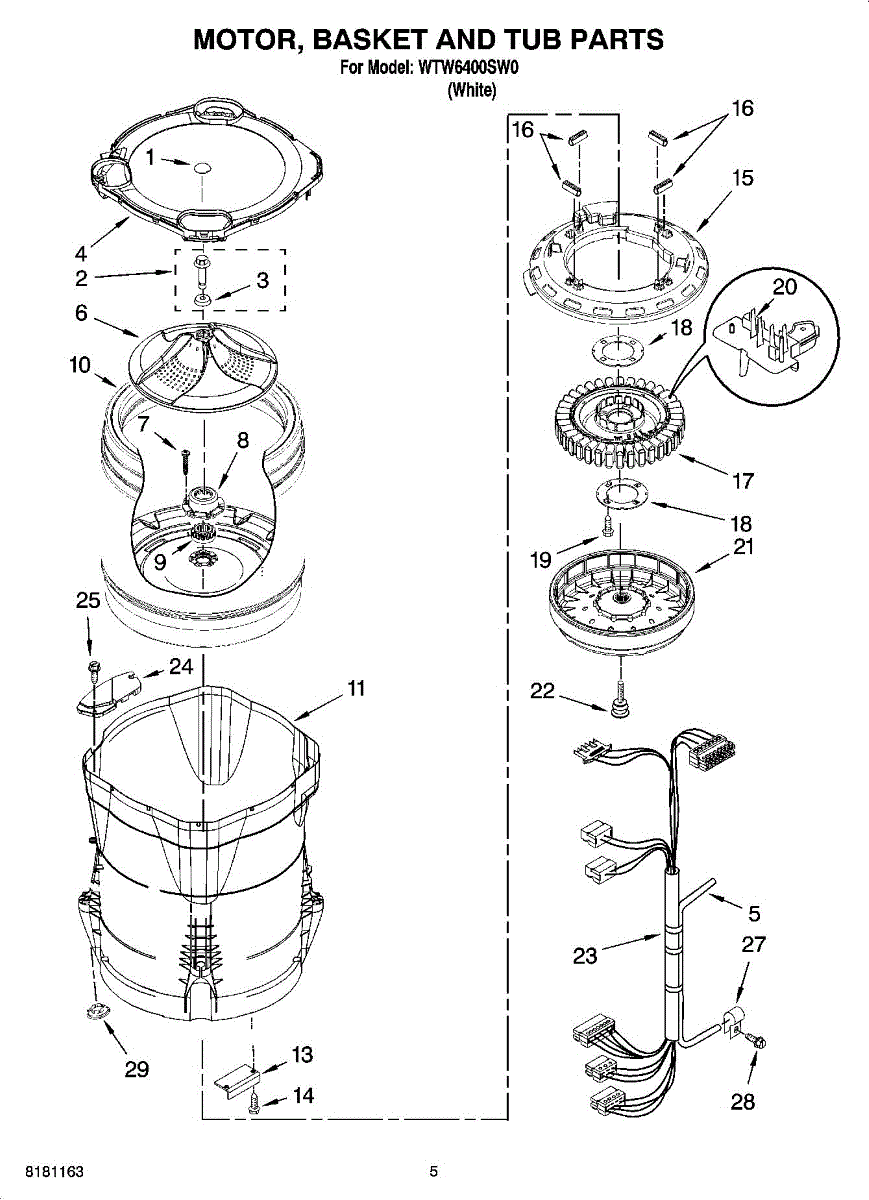 MOTOR, BASKET AND TUB PARTS
For Model: WTW6400SW0
(White)

1
4
2
3
6
10
7
8
9
25
24
11
29
13
14
16
16
15
20
18
17
18
19
21
22
5
23
27
28

8181163

5