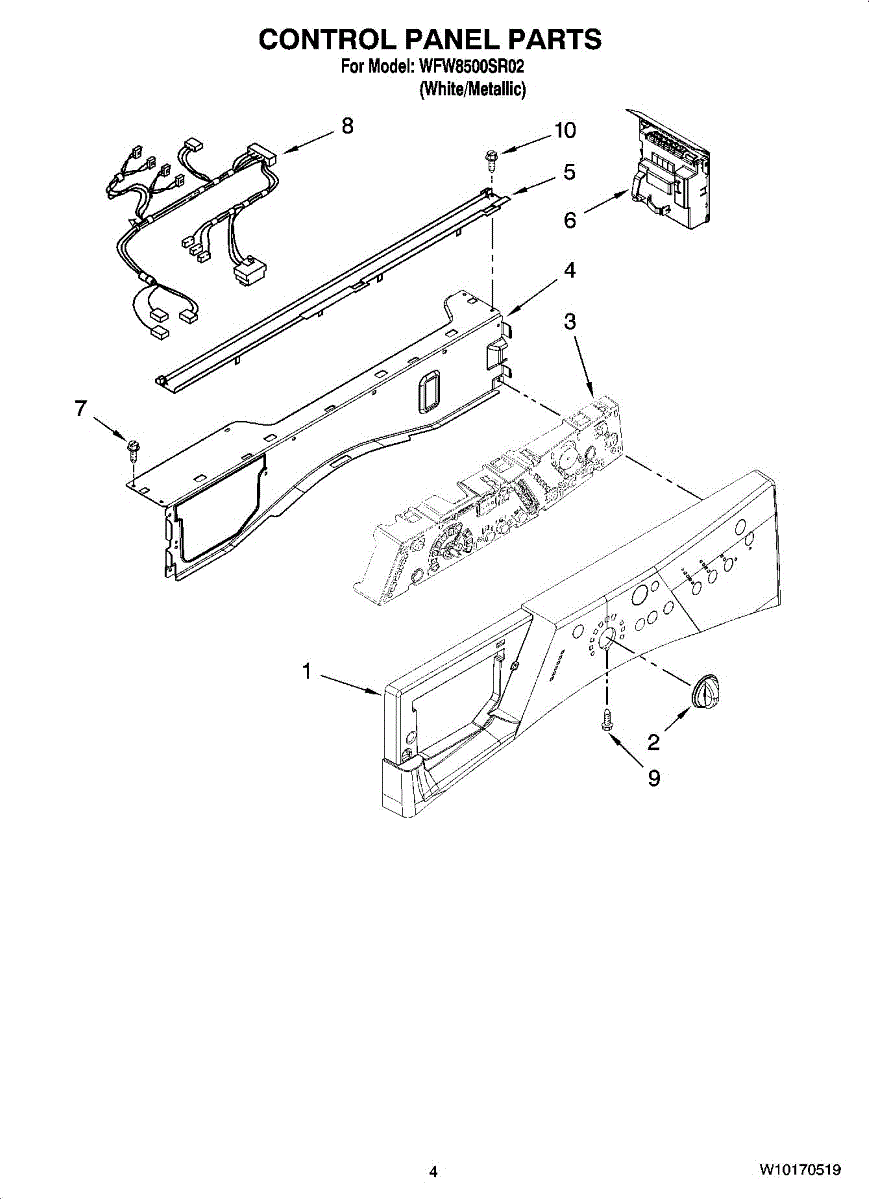 CONTROL PANEL PARTS
For Model: WFW8500SR02
(White/Metallic)

8
10
5
6
4
3
7
1
2
9

4
W10170519