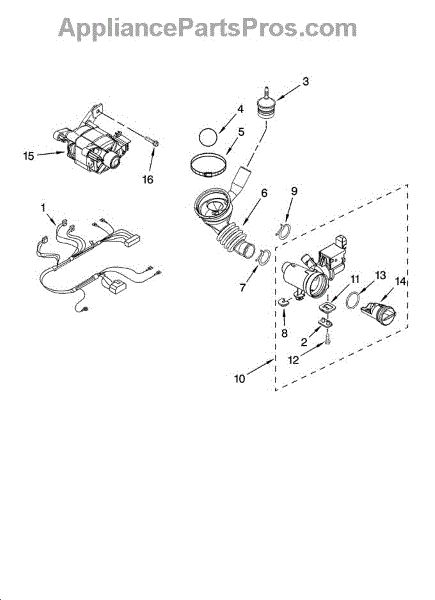 AppliancePartsPros.com

3
4
5
15
16
1
6
9
7
11
13
14
8
2
12
10