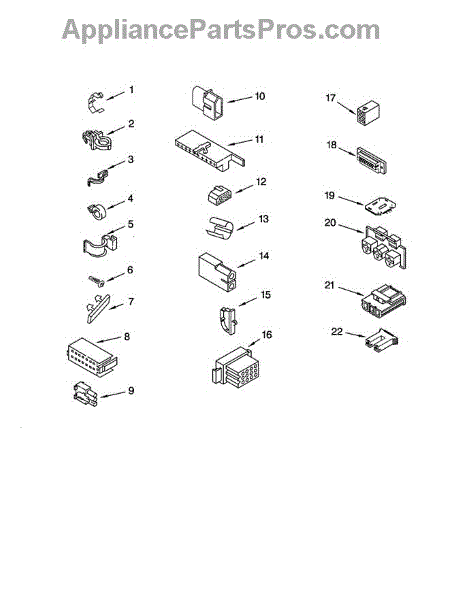 AppliancePartsPros.com

1
2
3
4
5
6
7
8
9
10
11
12
13
14
15
16
17
18
19
20
21
22