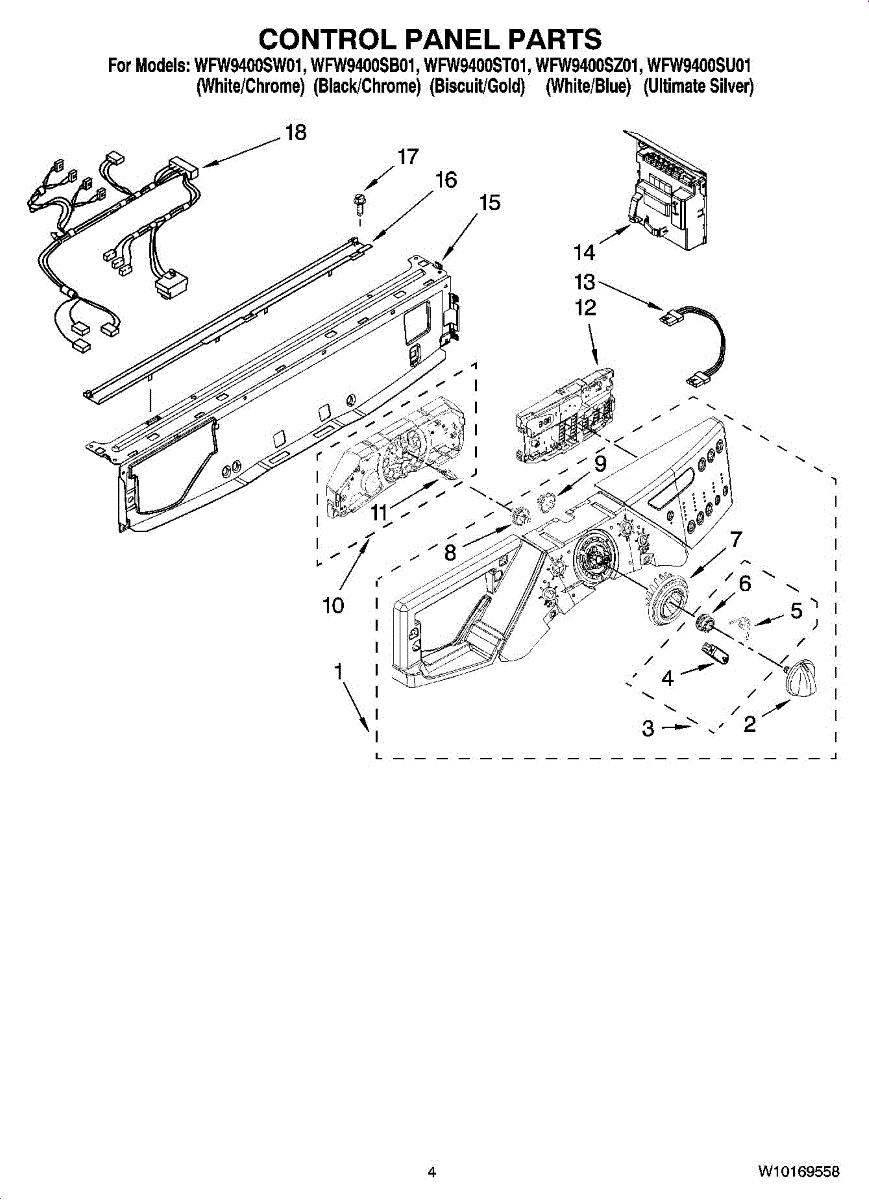 CONTROL PANEL PARTS
For Models: WFW9400SW01, WFW9400SB01, WFW9400ST01, WFW9400SZ01, WFW9400SU01
(White/Chrome) (Black/Chrome) (Biscuit/Gold) (White/Blue) (Ultimate Silver)

18
17
16
15
14
13
12
9
11
8
7
10
6
5
1
4
3
2

4
W10169558