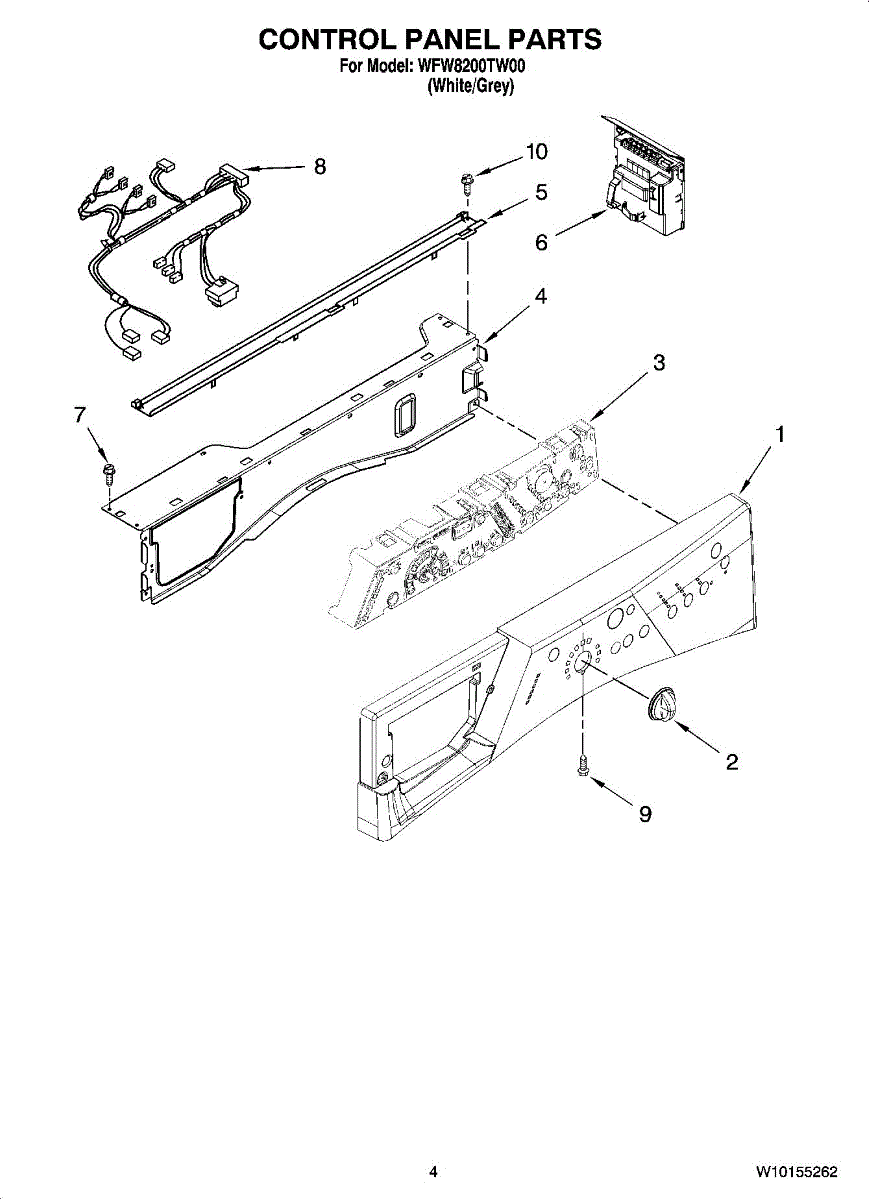 CONTROL PANEL PARTS
For Model: WFW8200TW00
(White/Grey)

8
10
5
6
4
3
7
1
2
9

4

W10155262