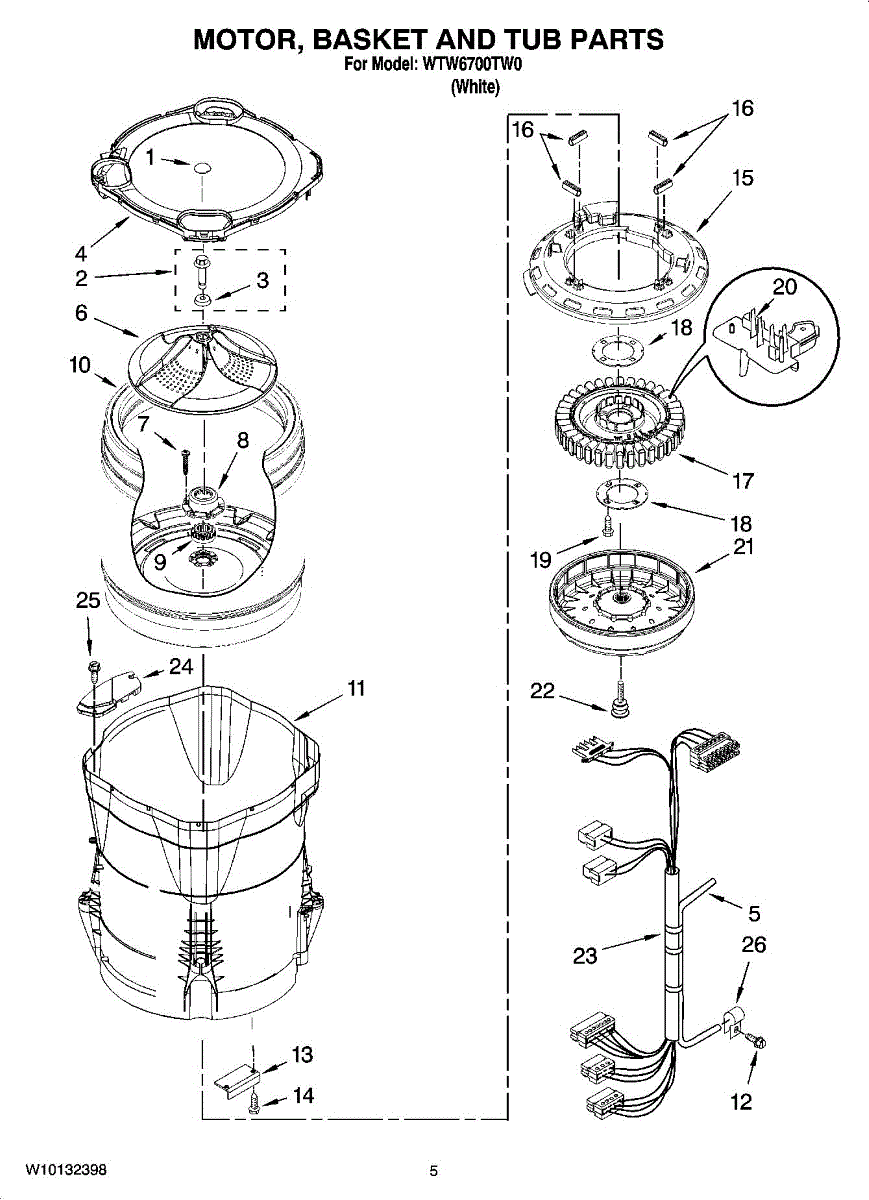 MOTOR, BASKET AND TUB PARTS
For Model: WTW6700TW0
(White)

1
4
2
3
6
10
7
8
9
25
24
11
13
14

16
16
15
20
18
17
18
19
21
22
5
23
26
12

W10132398
5