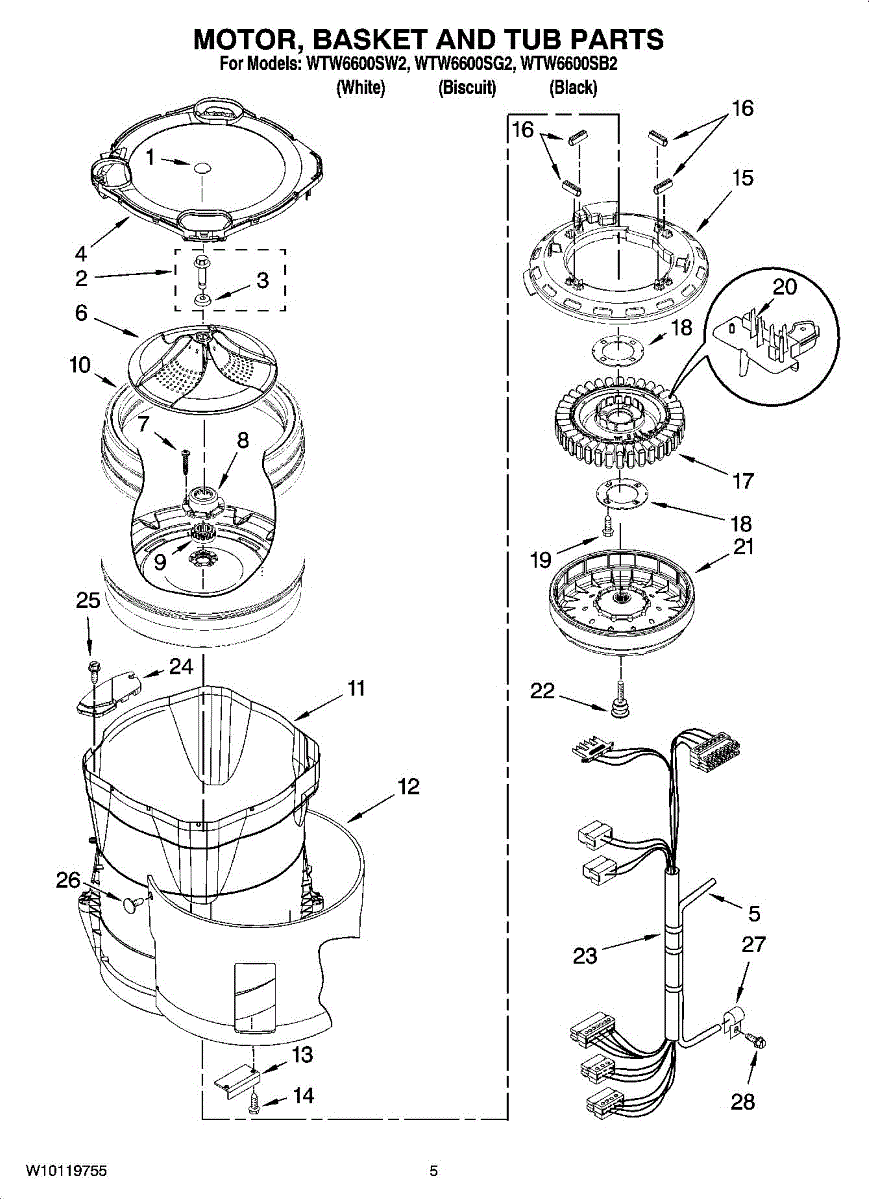 MOTOR, BASKET AND TUB PARTS
For Models: WTW6600SW2, WTW6600SG2, WTW6600SB2
(White) (Biscuit) (Black)

1
4
2
3
6
10
7
8
9
25
24
11
12
26
13
14
16
16
15
20
18
17
18
19
21
22
5
23
27
28

W10119755
5