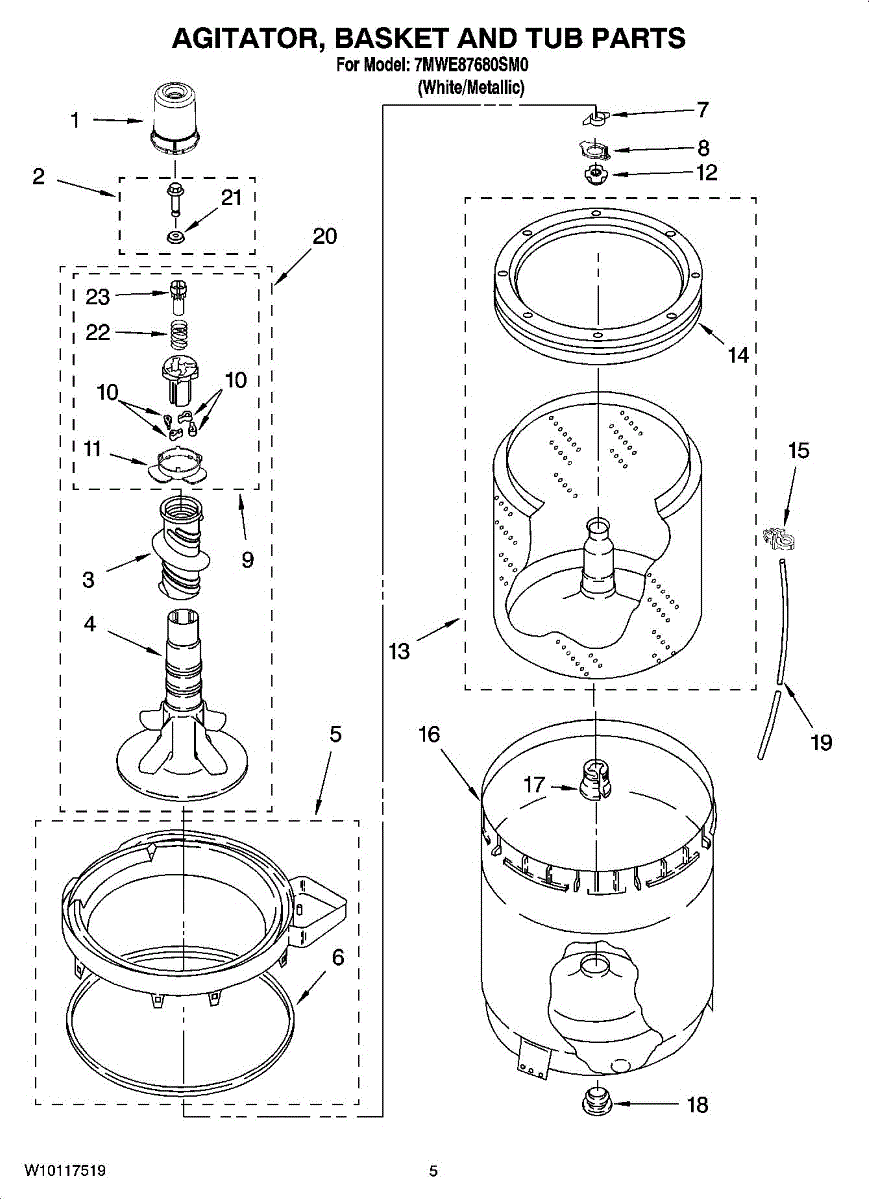 AGITATOR, BASKET AND TUB PARTS
For Model: 7MWE87680SM0
(White/Metallic)

1
2
21
20
23
22
10
10
11
9
3
4
5
6
7
8
12
14
15
13
19
16
17
18

W10117519

5