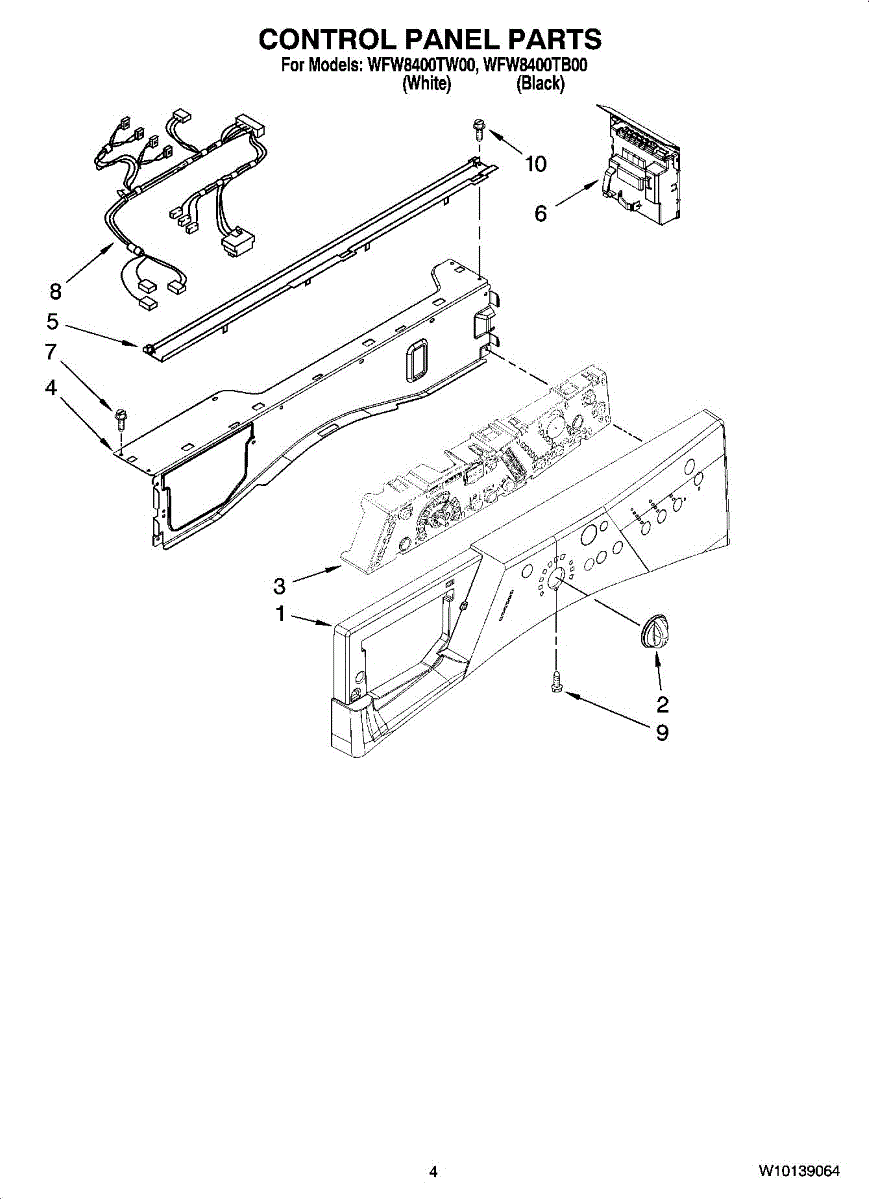 CONTROL PANEL PARTS
For Models: WFW8400TW00, WFW8400TB00
(White) (Black)

10
6
8
5
7
4
3
1
2
9

4
W10139064